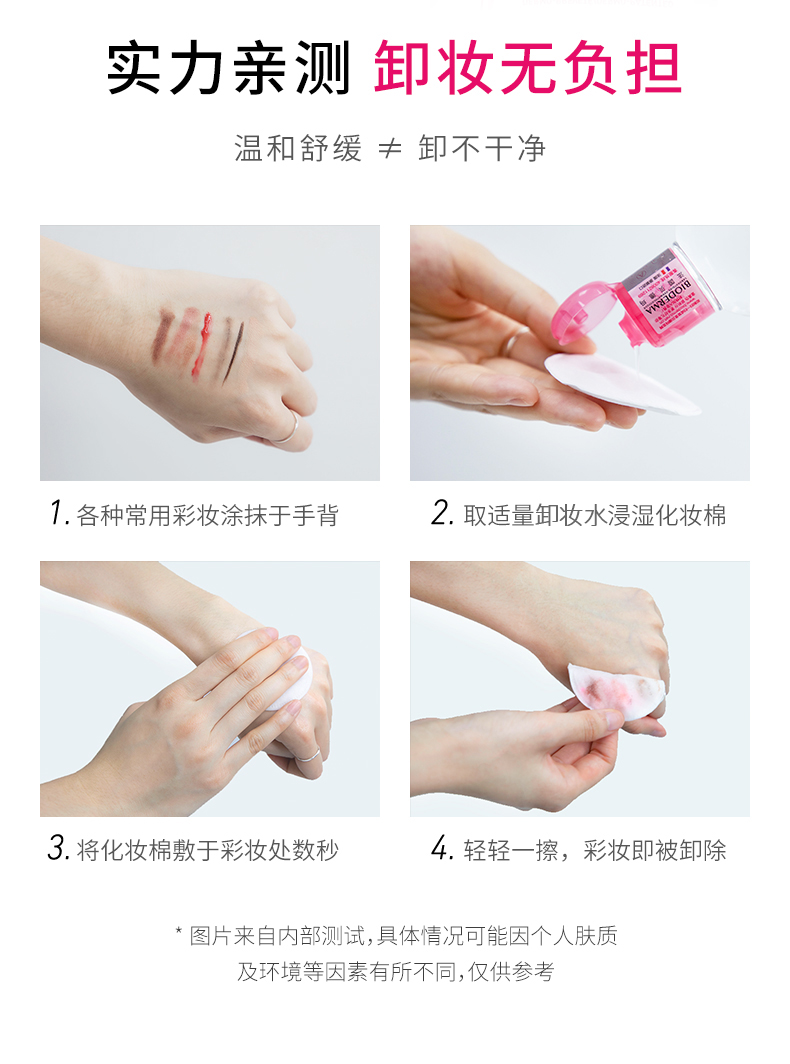 实力亲测 卸妆无负担

温和舒缓 ≠ 卸不干净

BIODERMA

1. 各种常用彩妆涂抹于手背

2. 取适量卸妆水浸湿化妆棉

3. 将化妆棉敷于彩妆处数秒

4. 轻轻一擦，彩妆即被卸除

* 图片来自内部测试,具体情况可能因个人肤质及环境等因素有所不同,仅供参考