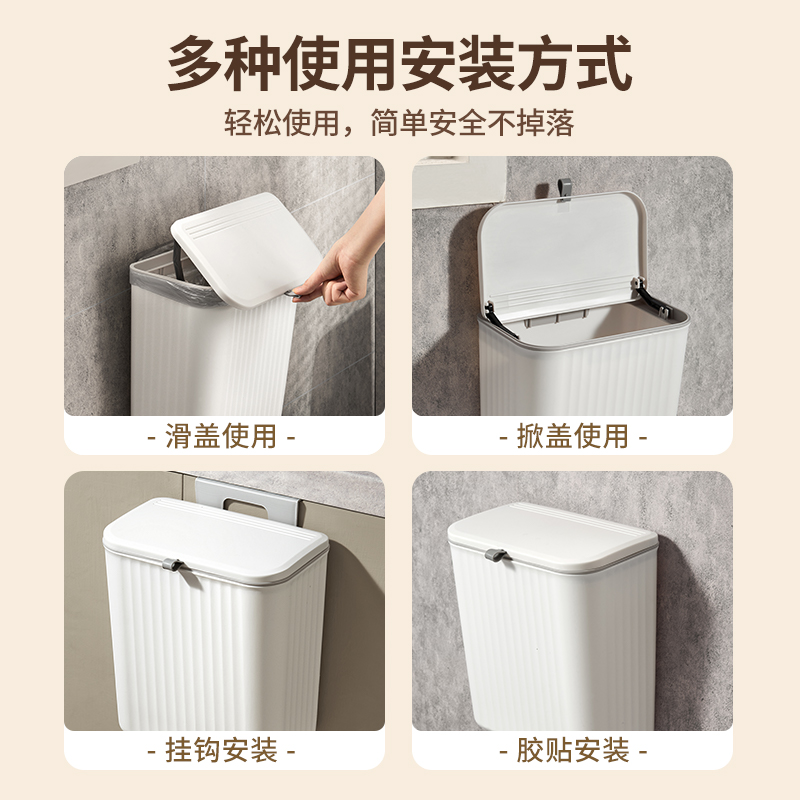 多种使用安装方式

轻松使用，简单安全不掉落

- 滑盖使用 -

- 掀盖使用 -

- 挂钩安装 -

- 胶贴安装 -