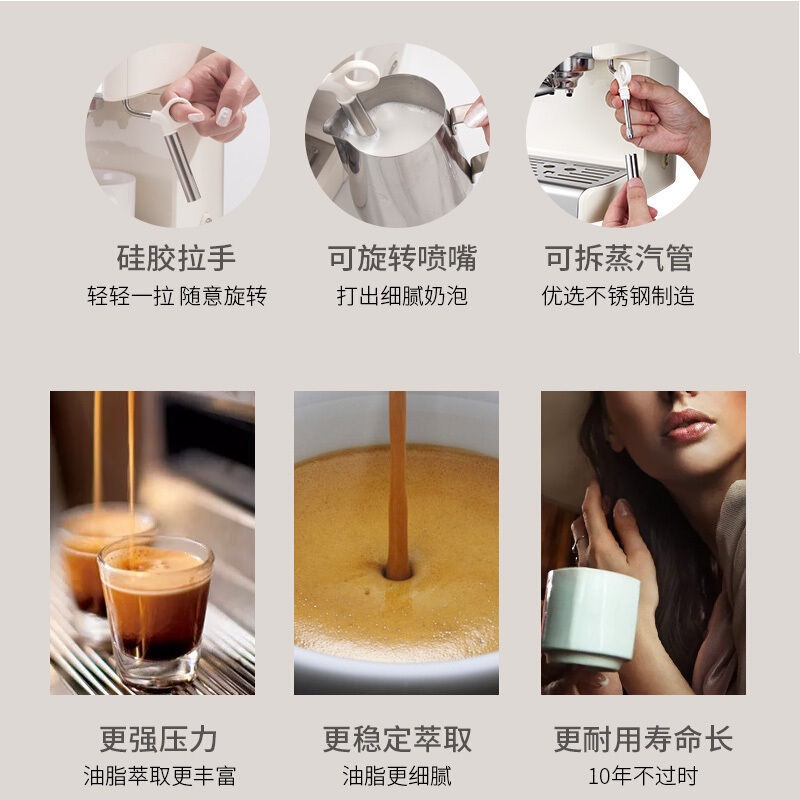 硅胶拉手
轻轻一拉 随意旋转

可旋转喷嘴
打出细腻奶泡

可拆蒸汽管
优选不锈钢制造

更强压力
油脂萃取更丰富

更稳定萃取
油脂更细腻

更耐用寿命长
10年不过时