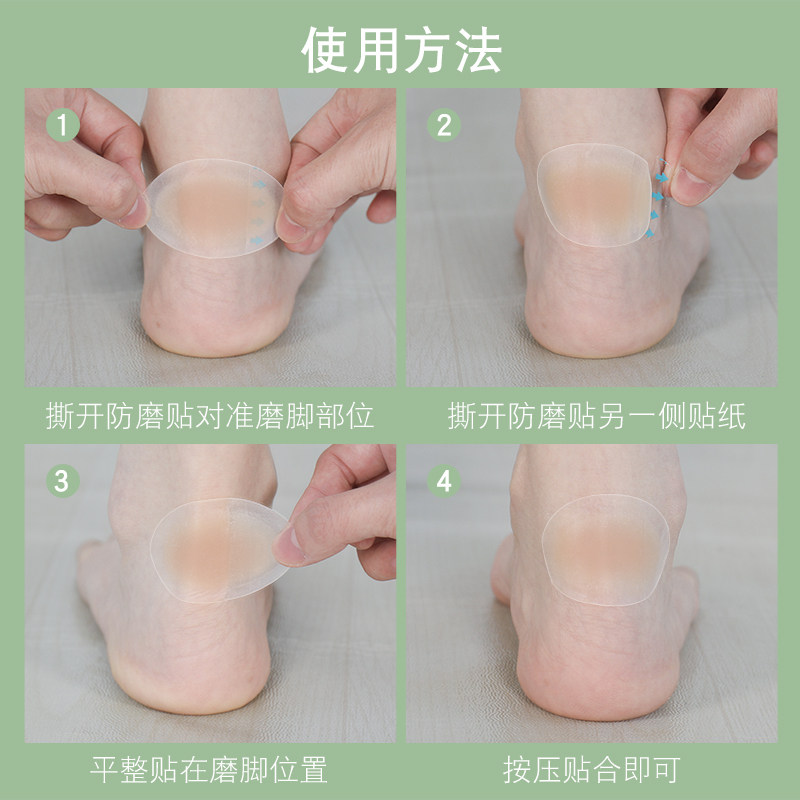 使用方法

1

撕开防磨贴对准磨脚部位

2

撕开防磨贴另一侧贴纸

3

平整贴在磨脚位置

4

按压贴合即可