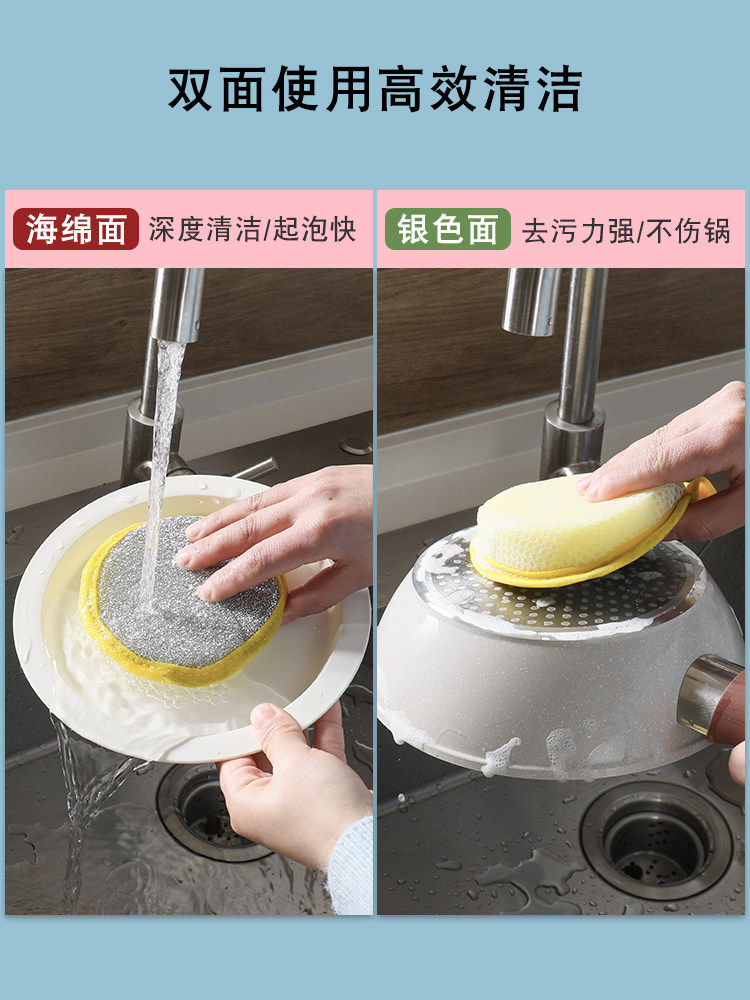 双面使用高效清洁

海绵面 深度清洁/起泡快

银色面 去污力强/不伤锅