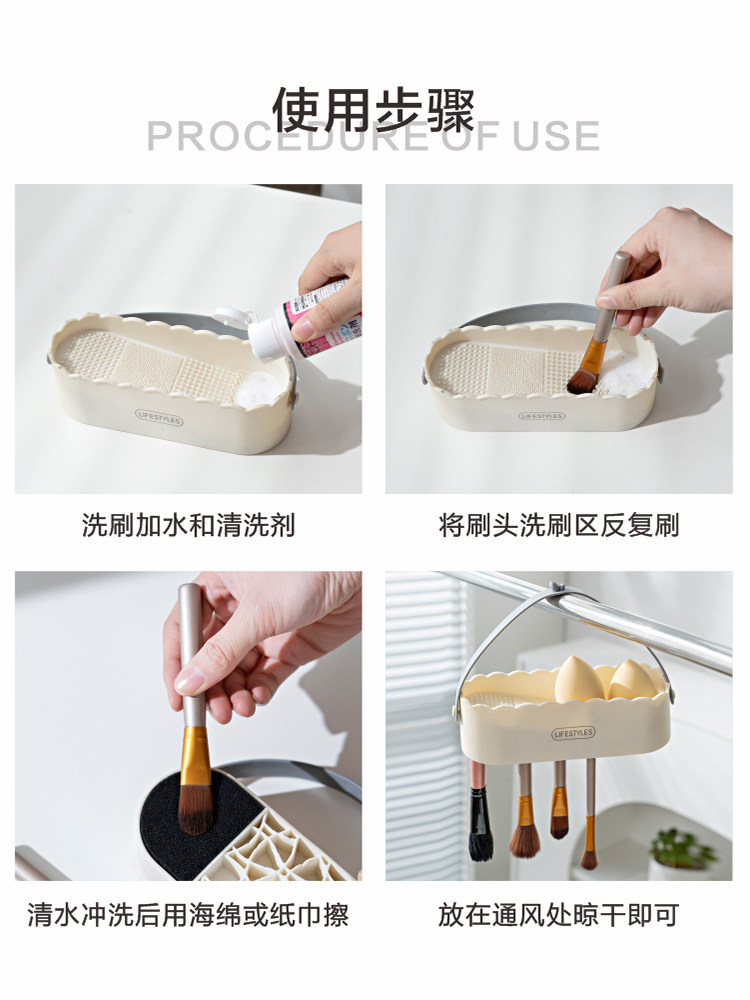 使用步骤
PROCEDURE OF USE

LIFESTYLES

洗刷加水和清洗剂

LIFESTYLES

将刷头洗刷区反复刷

清水冲洗后用海绵或纸巾擦

LIFESTYLES

放在通风处晾干即可