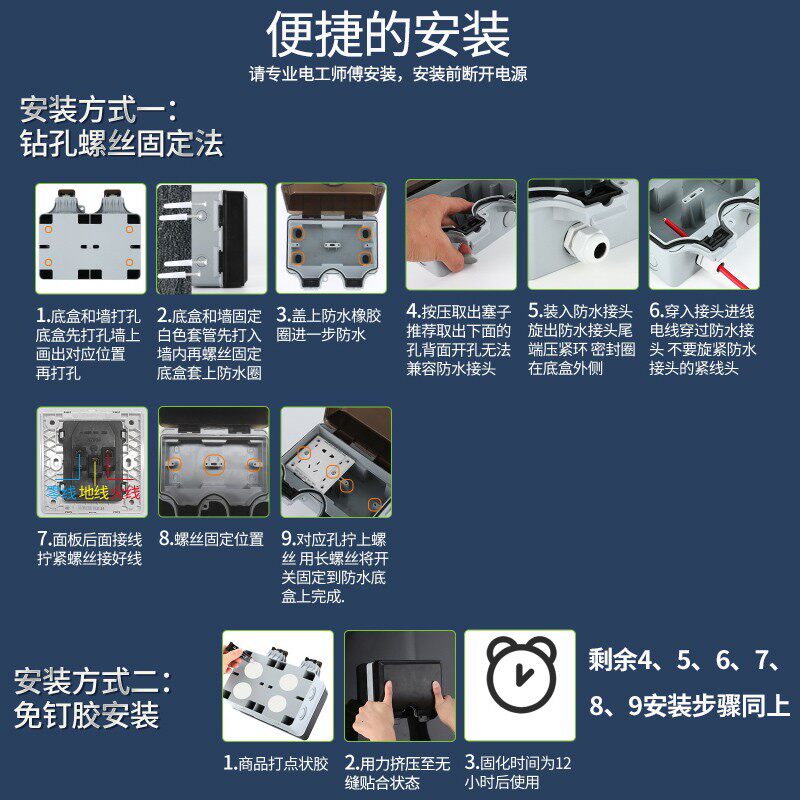 便捷的安装
请专业电工师傅安装，安装前断开电源

安装方式一：
钻孔螺丝固定法

1.底盒和墙打孔 底盒先打孔墙上画出对应位置再打孔

2.底盒和墙固定 白色套管先打入墙内再螺丝固定底盒套上防水圈

3.盖上防水橡胶圈进一步防水

4.按压取出塞子 推荐取出下面的孔背面开孔无法兼容防水接头

5.装入防水接头 旋出防水接头尾端压紧环 密封圈在底盒外侧

6.穿入接头进线 电线穿过防水接头 不要旋紧防水接头的紧线头

零线 地线 火线

7.面板后面接线 拧紧螺丝接好线

8.螺丝固定位置

9.对应孔拧上螺丝 用长螺丝将开关固定到防水底盒上完成.

安装方式二：
免钉胶安装

1.商品打点状胶

2.用力挤压至无缝贴合状态

3.固化时间为12小时后使用

剩余4、5、6、7、8、9安装步骤同上