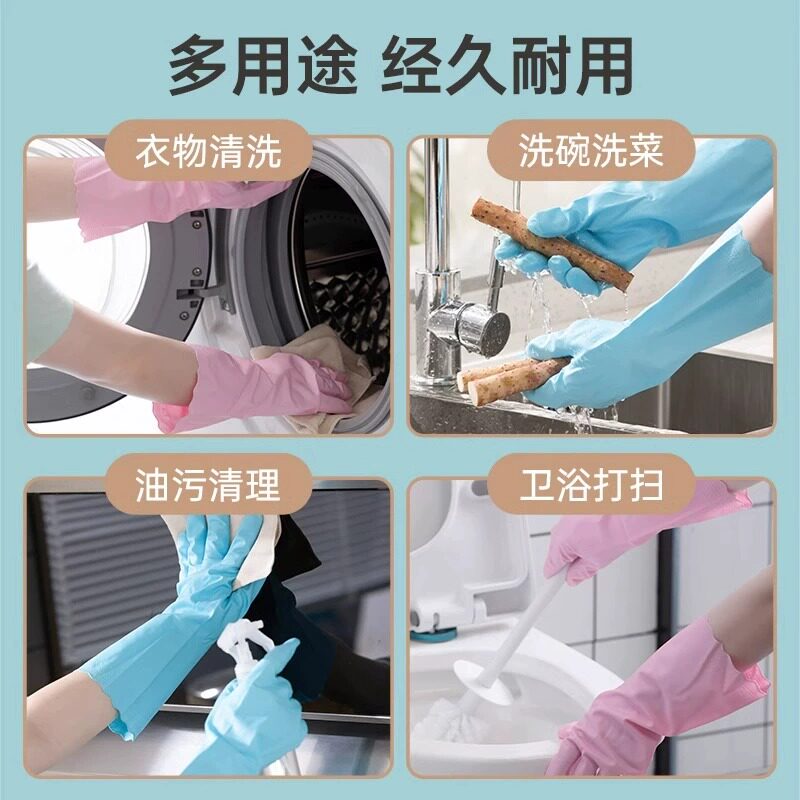 多用途 经久耐用

衣物清洗

洗碗洗菜

油污清理

卫浴打扫