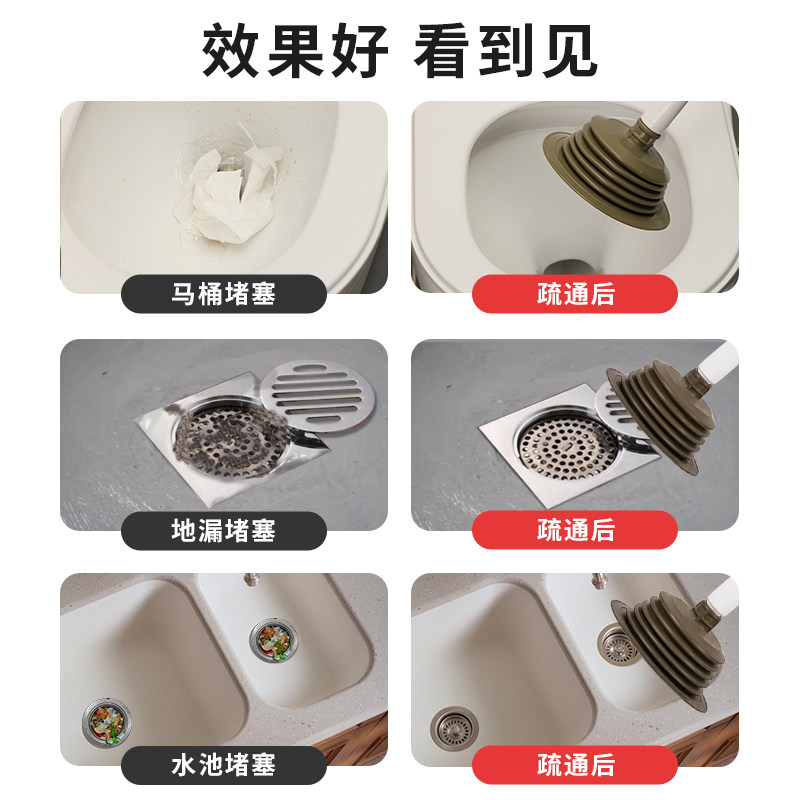 效果好 看到见

马桶堵塞

疏通后

地漏堵塞

疏通后

水池堵塞

疏通后