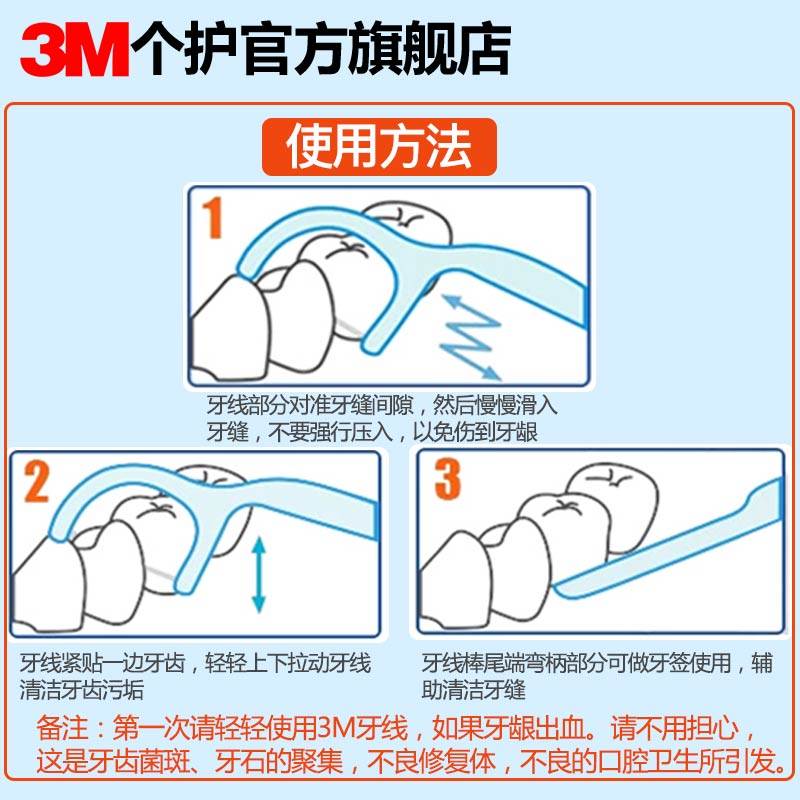 3M个护官方旗舰店

使用方法

1

牙线部分对准牙缝间隙，然后慢慢滑入牙缝，不要强行压入，以免伤到牙龈

2

牙线紧贴一边牙齿，轻轻上下拉动牙线清洁牙齿污垢

3

牙线棒尾端弯柄部分可做牙签使用，辅助清洁牙缝

备注：第一次请轻轻使用3M牙线，如果牙龈出血。请不用担心，这是牙齿菌斑、牙石的聚集，不良修复体，不良的口腔卫生所引发。