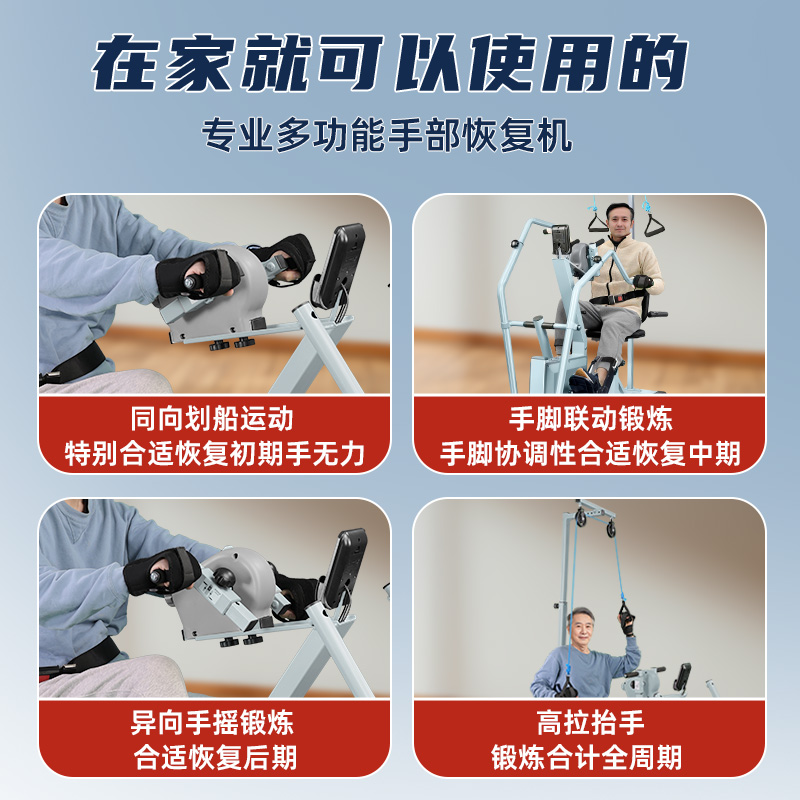 在家就可以使用的

专业多功能手部恢复机

同向划船运动
特别合适恢复初期手无力

手脚联动锻炼
手脚协调性合适恢复中期

异向手摇锻炼
合适恢复后期

高拉抬手
锻炼合计全周期