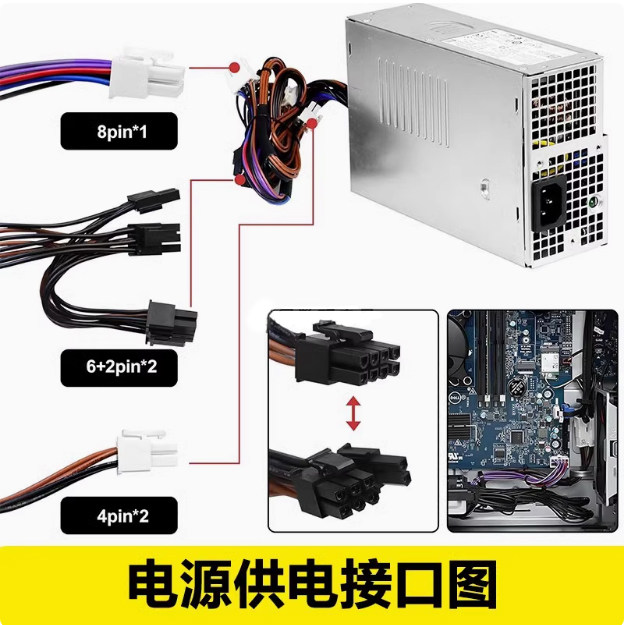 8pin*1

6+2pin*2

4pin*2

电源供电接口图