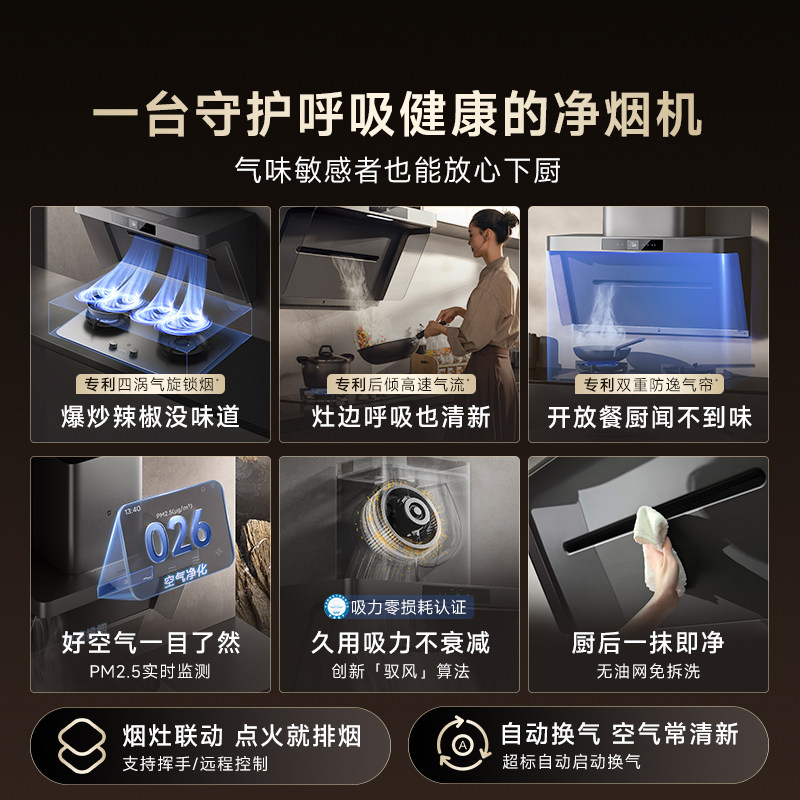 一台守护呼吸健康的净烟机
气味敏感者也能放心下厨

专利四涡气旋锁烟*
爆炒辣椒没味道

专利后倾高速气流*
灶边呼吸也清新

专利双重防逸气帘*
开放餐厨闻不到味

13:40
PM2.5(μg/m³)
026
空气净化
好空气一目了然
PM2.5实时监测

吸力零损耗认证
久用吸力不衰减
创新「驭风」算法

厨后一抹即净
无油网免拆洗

烟灶联动 点火就排烟
支持挥手/远程控制

A
自动换气 空气常清新
超标自动启动换气