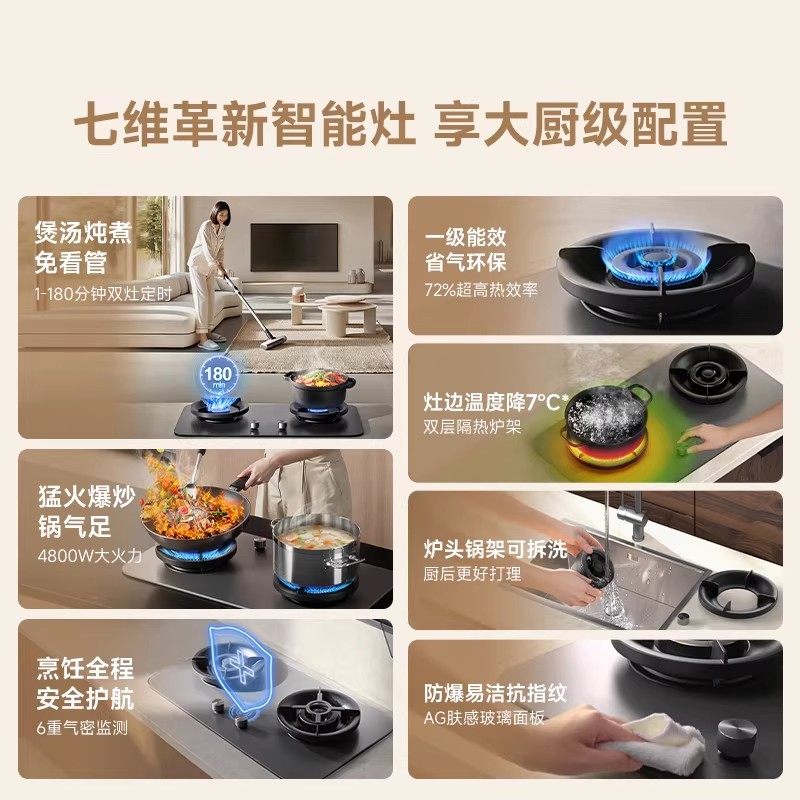 七维革新智能灶 享大厨级配置

煲汤炖煮
免看管
1-180分钟双灶定时

180
min

猛火爆炒
锅气足
4800W大火力

烹饪全程
安全护航
6重气密监测

一级能效
省气环保
72%超高热效率

灶边温度降7°C*
双层隔热炉架

炉头锅架可拆洗
厨后更好打理

防爆易洁抗指纹
AG肤感玻璃面板