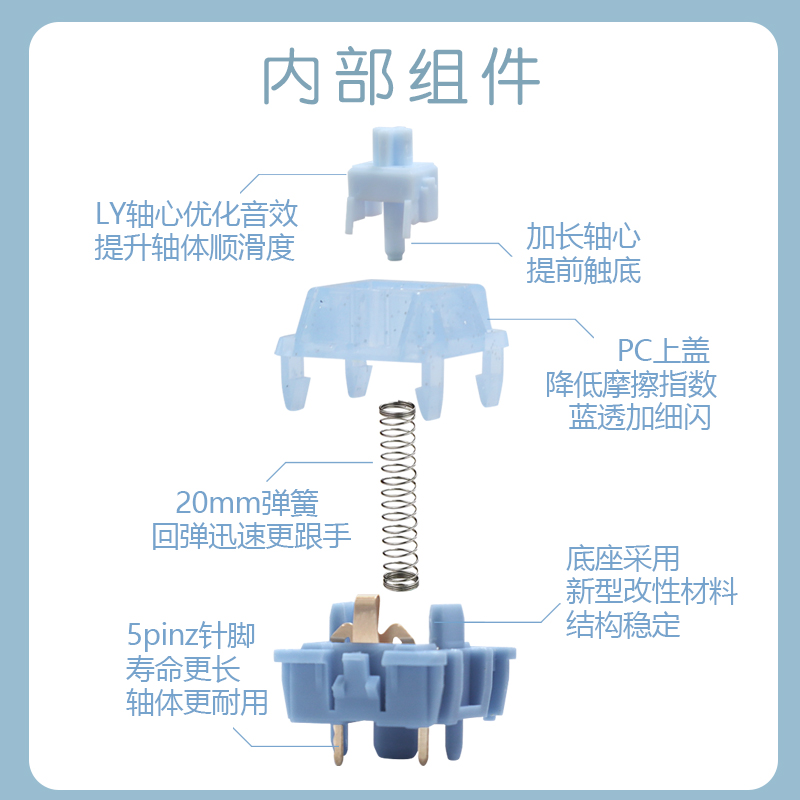 内部组件

LY轴心优化音效
提升轴体顺滑度

加长轴心
提前触底

PC上盖
降低摩擦指数
蓝透加细闪

20mm弹簧
回弹迅速更跟手

底座采用
新型改性材料
结构稳定

5pinz针脚
寿命更长
轴体更耐用