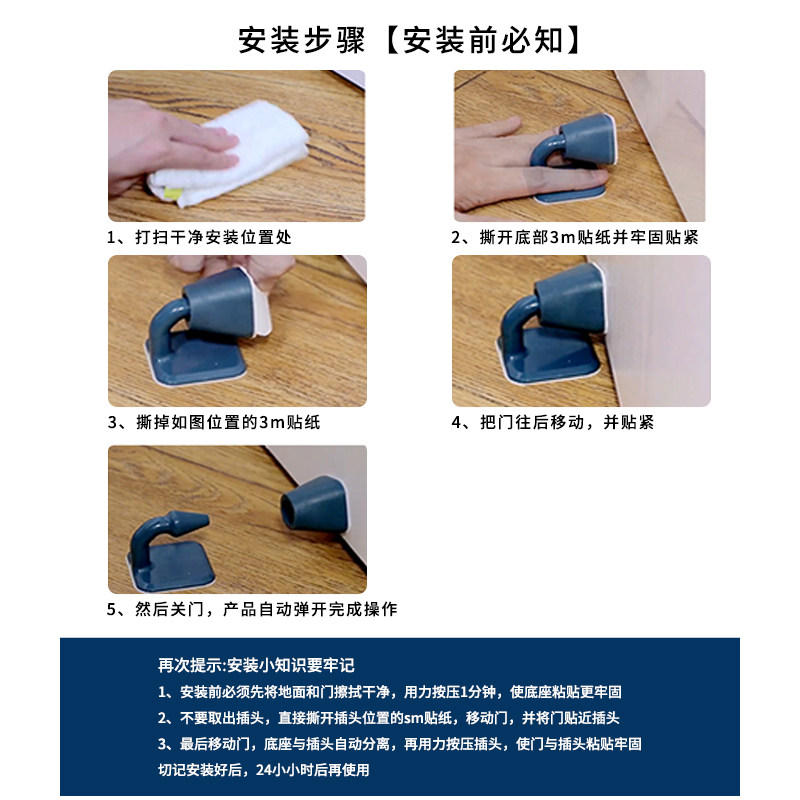 安装步骤【安装前必知】

1、打扫干净安装位置处

2、撕开底部3m贴纸并牢固贴紧

3、撕掉如图位置的3m贴纸

4、把门往后移动，并贴紧

5、然后关门，产品自动弹开完成操作

再次提示:安装小知识要牢记

1、安装前必须先将地面和门擦拭干净，用力按压1分钟，使底座粘贴更牢固

2、不要取出插头，直接撕开插头位置的sm贴纸，移动门，并将门贴近插头

3、最后移动门，底座与插头自动分离，再用力按压插头，使门与插头粘贴牢固

切记安装好后，24小小时后再使用