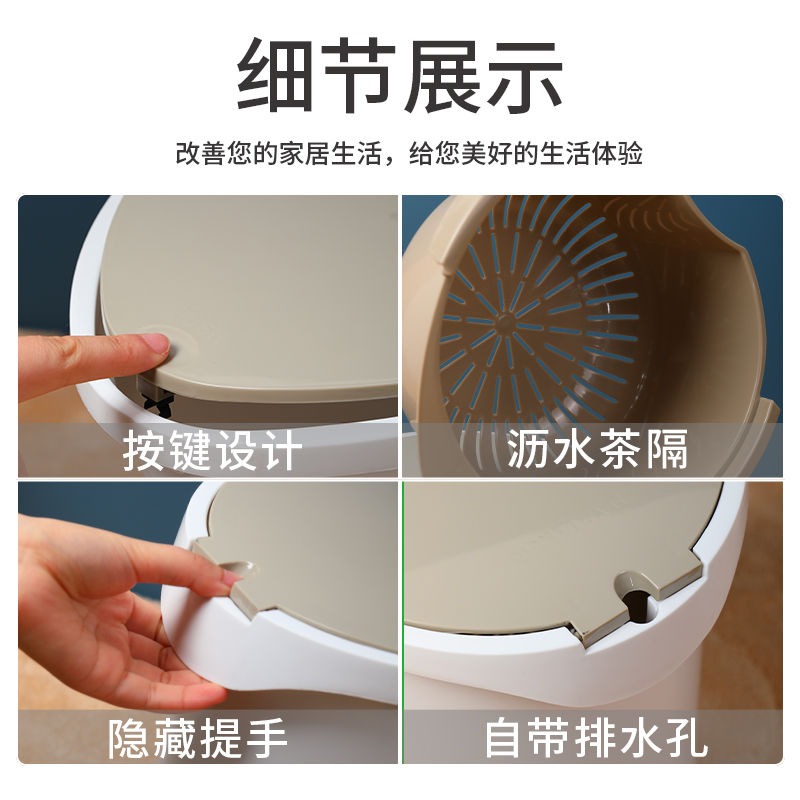 细节展示

改善您的家居生活，给您美好的生活体验

按键设计

沥水茶隔

隐藏提手

自带排水孔