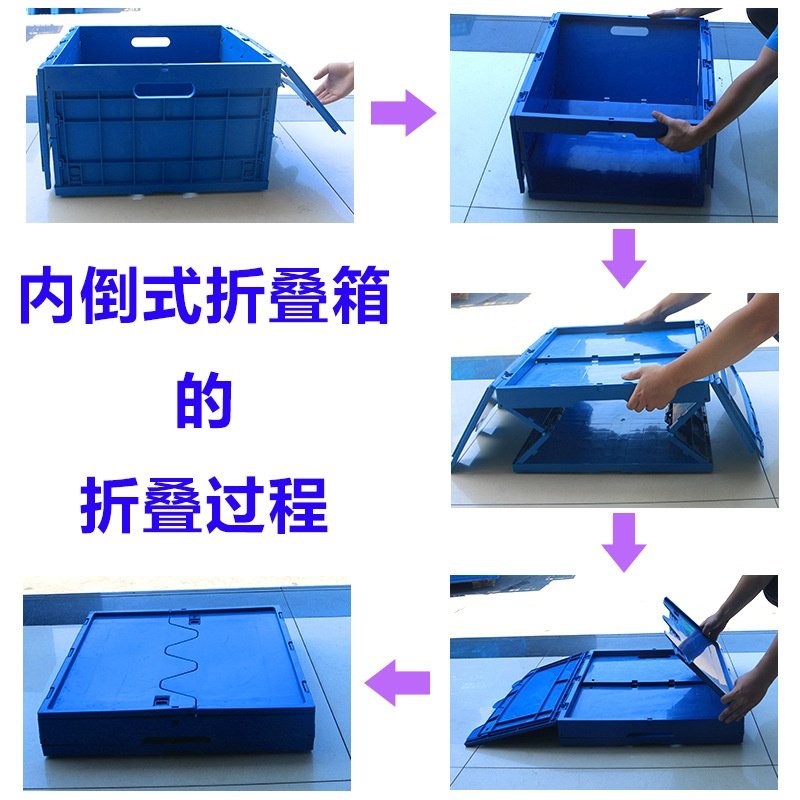 内倒式折叠箱

的

折叠过程