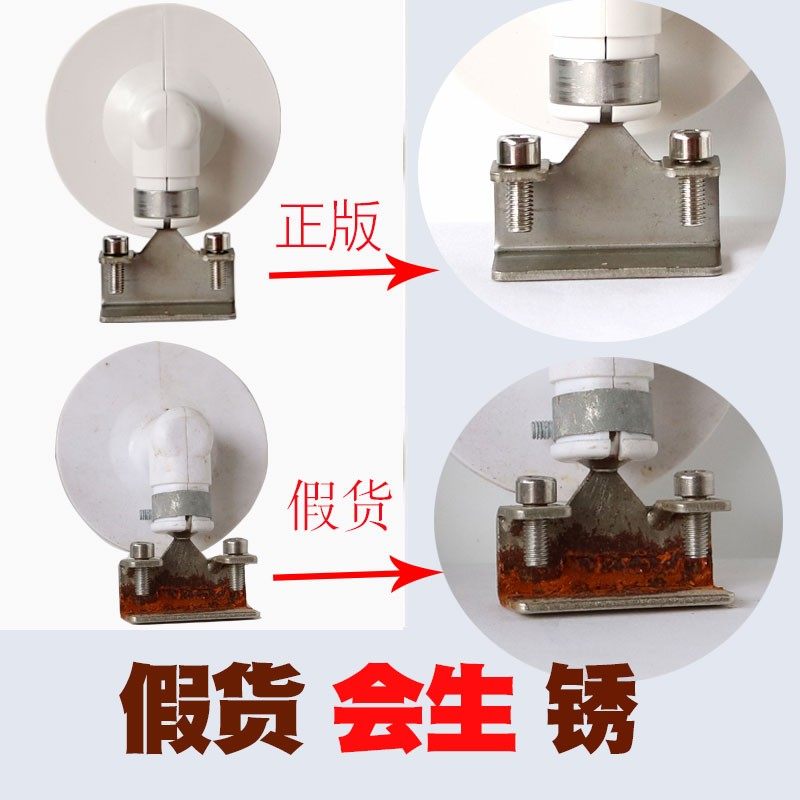 正版

假货

假货 会生 锈