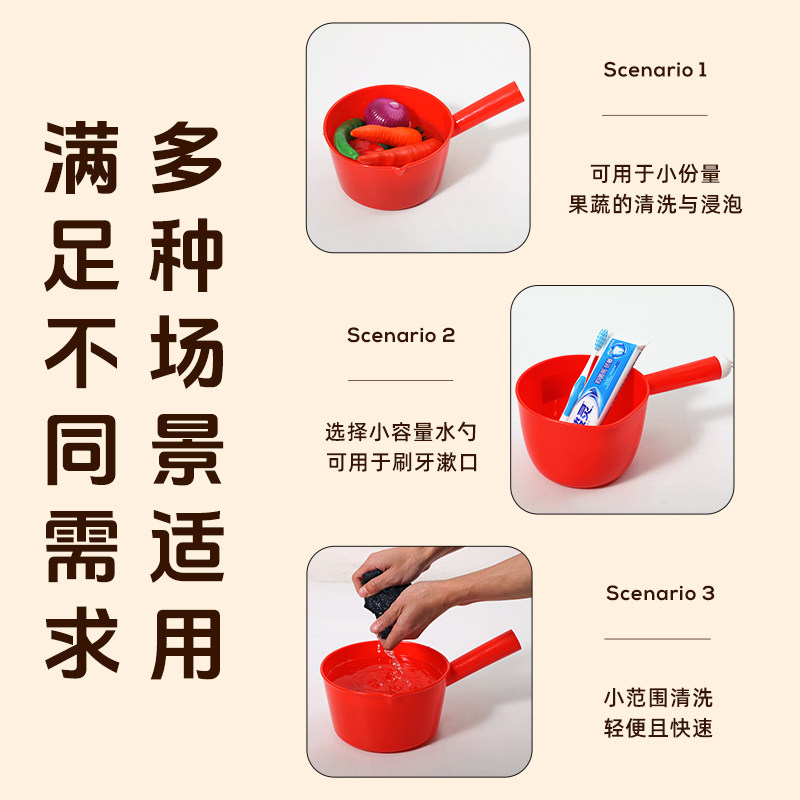 多种场景适用

满足不同需求

Scenario 1

可用于小份量
果蔬的清洗与浸泡

Scenario 2

选择小容量水勺
可用于刷牙漱口

Scenario 3

小范围清洗
轻便且快速