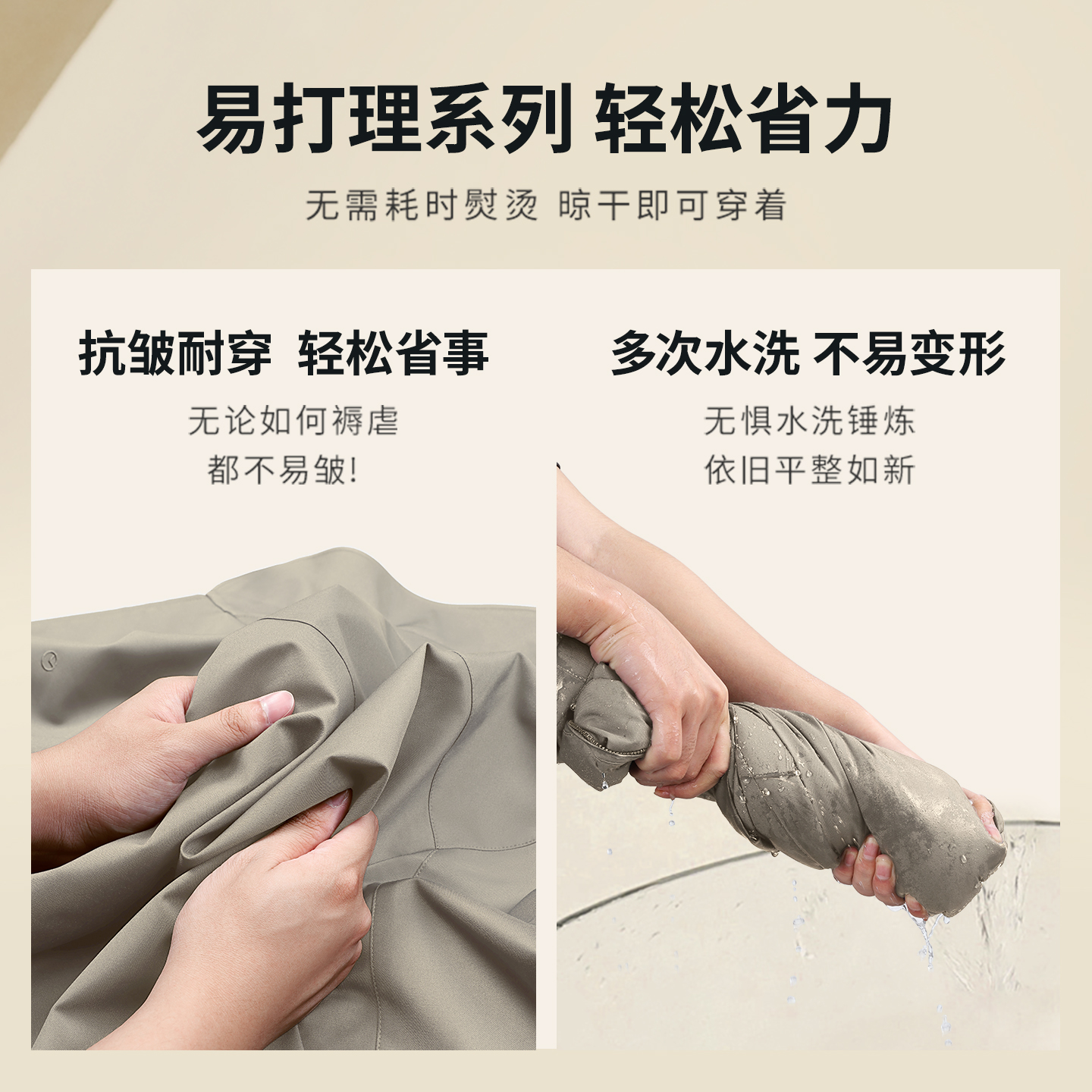 易打理系列 轻松省力

无需耗时熨烫 晾干即可穿着

抗皱耐穿 轻松省事

无论如何褥虐
都不易皱!

多次水洗 不易变形

无惧水洗锤炼
依旧平整如新