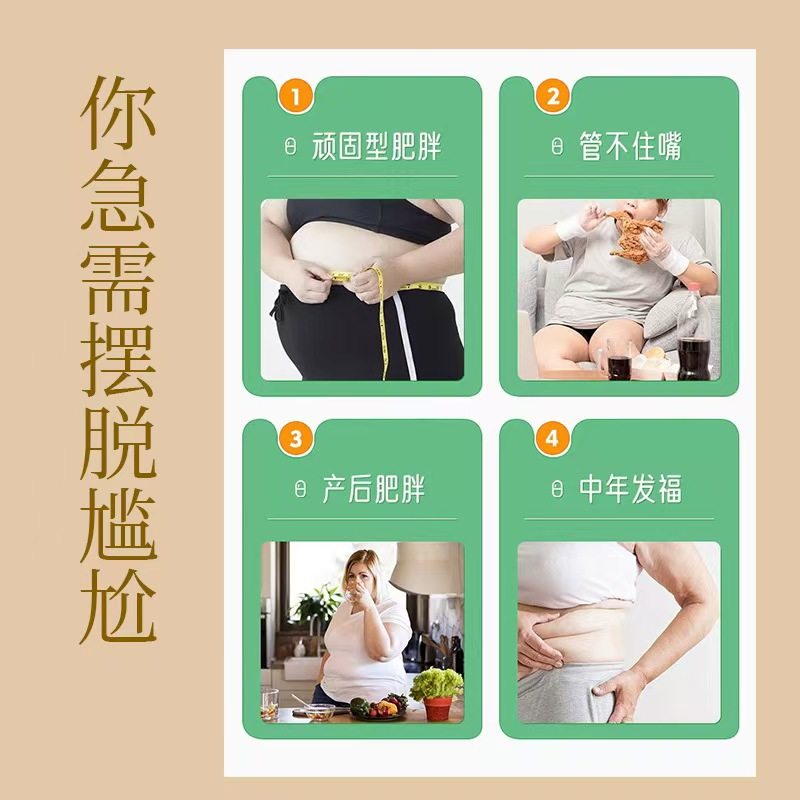 你急需摆脱尴尬

1
顽固型肥胖

2
管不住嘴

3
产后肥胖

4
中年发福