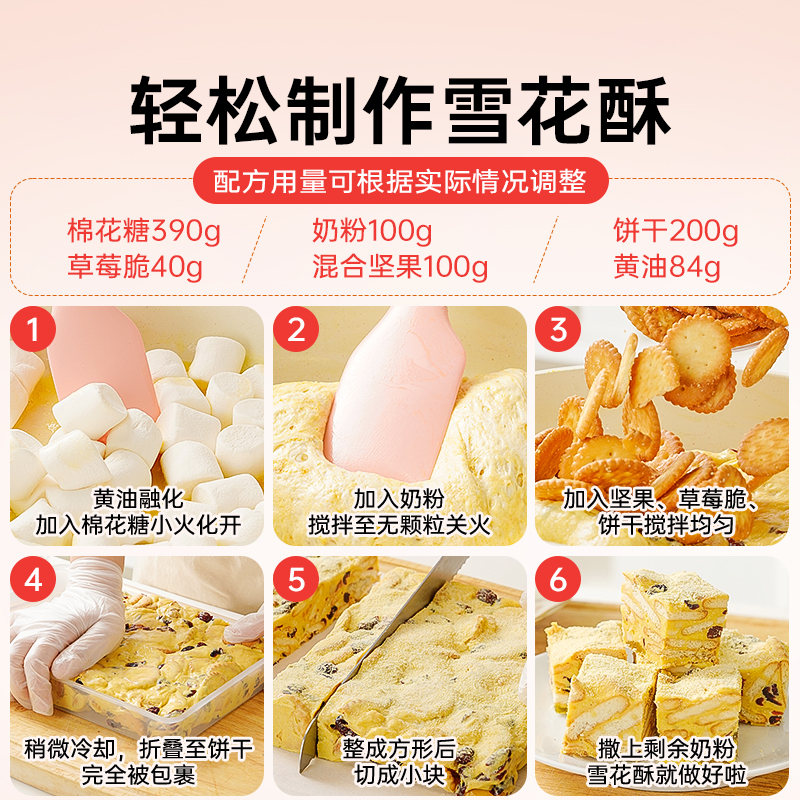 轻松制作雪花酥

配方用量可根据实际情况调整

棉花糖390g
草莓脆40g

奶粉100g
混合坚果100g

饼干200g
黄油84g

1
黄油融化
加入棉花糖小火化开

2
加入奶粉
搅拌至无颗粒关火

3
加入坚果、草莓脆、
饼干搅拌均匀

4
稍微冷却，折叠至饼干
完全被包裹

5
整成方形后
切成小块

6
撒上剩余奶粉
雪花酥就做好啦