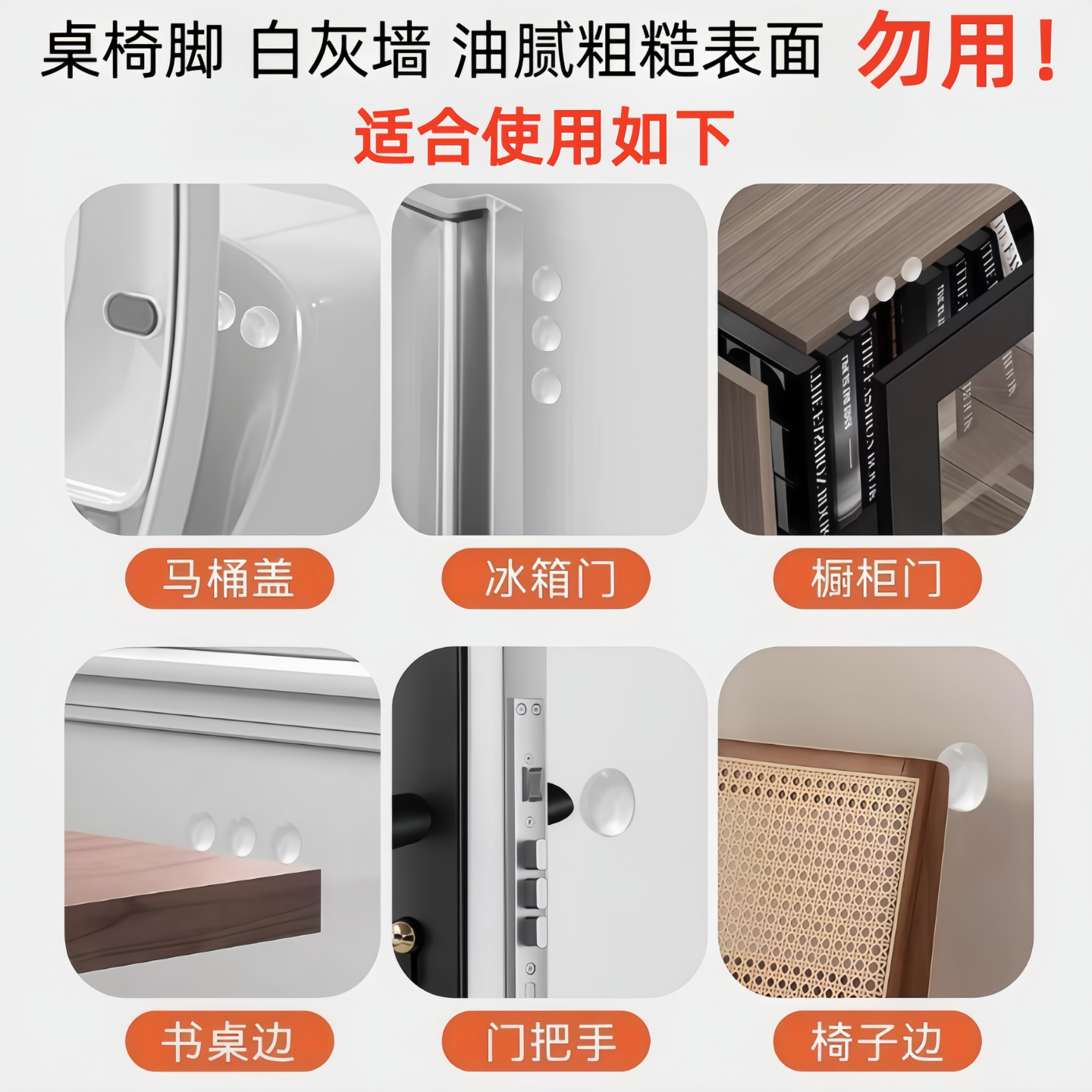 桌椅脚 白灰墙 油腻粗糙表面 勿用！

适合使用如下

马桶盖

冰箱门

橱柜门

书桌边

门把手

椅子边