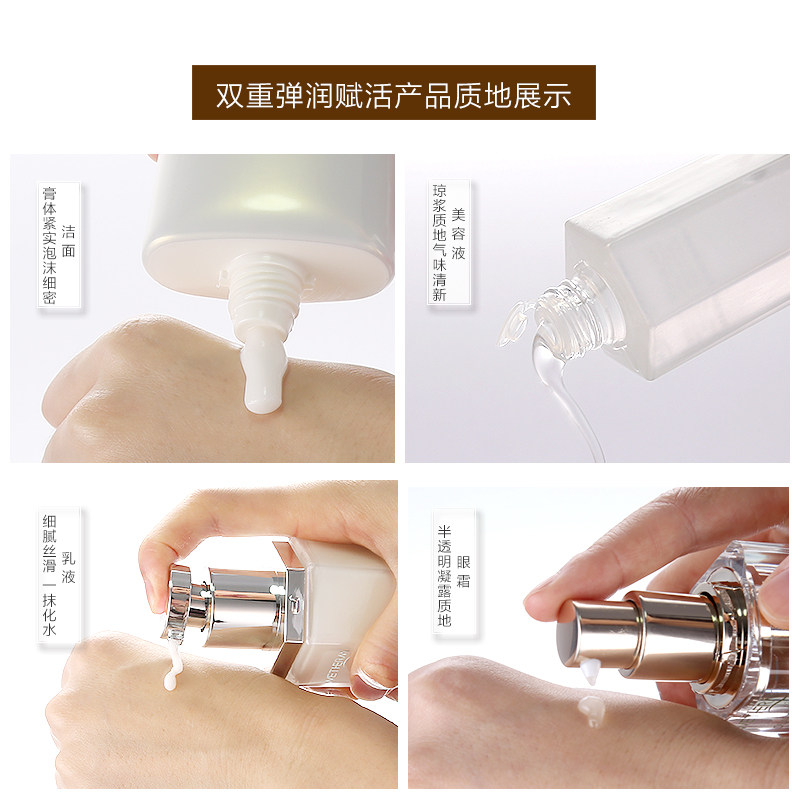 双重弹润赋活产品质地展示

洁面
膏体紧实泡沫细密

美容液
琼浆质地气味清新

乳液
细腻丝滑一抹化水

眼霜
半透明凝露质地