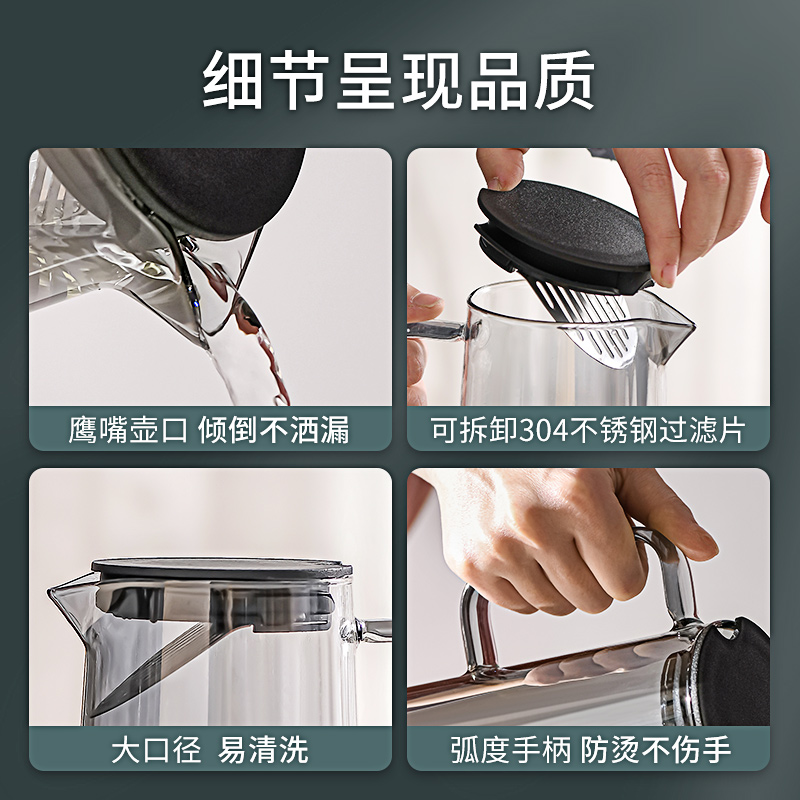 细节呈现品质

鹰嘴壶口 倾倒不洒漏

可拆卸304不锈钢过滤片

大口径 易清洗

弧度手柄 防烫不伤手