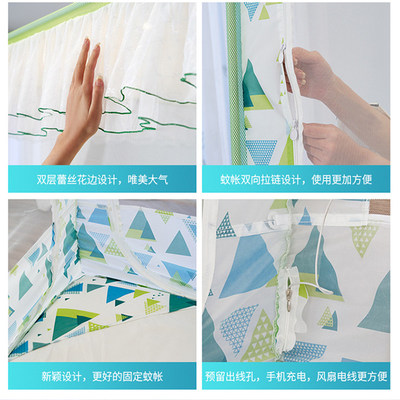 双层蕾丝花边设计，唯美大气

蚊帐双向拉链设计，使用更加方便

新颖设计，更好的固定蚊帐

预留出线孔，手机充电，风扇电线更方便