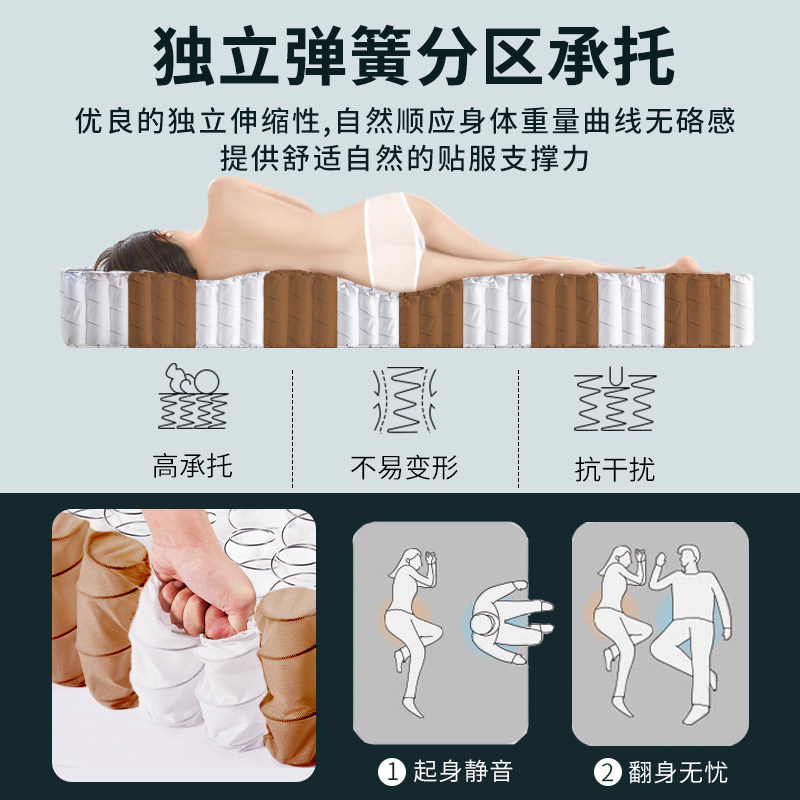 独立弹簧分区承托

优良的独立伸缩性,自然顺应身体重量曲线无硌感
提供舒适自然的贴服支撑力

高承托

不易变形

抗干扰

1 起身静音

2 翻身无忧