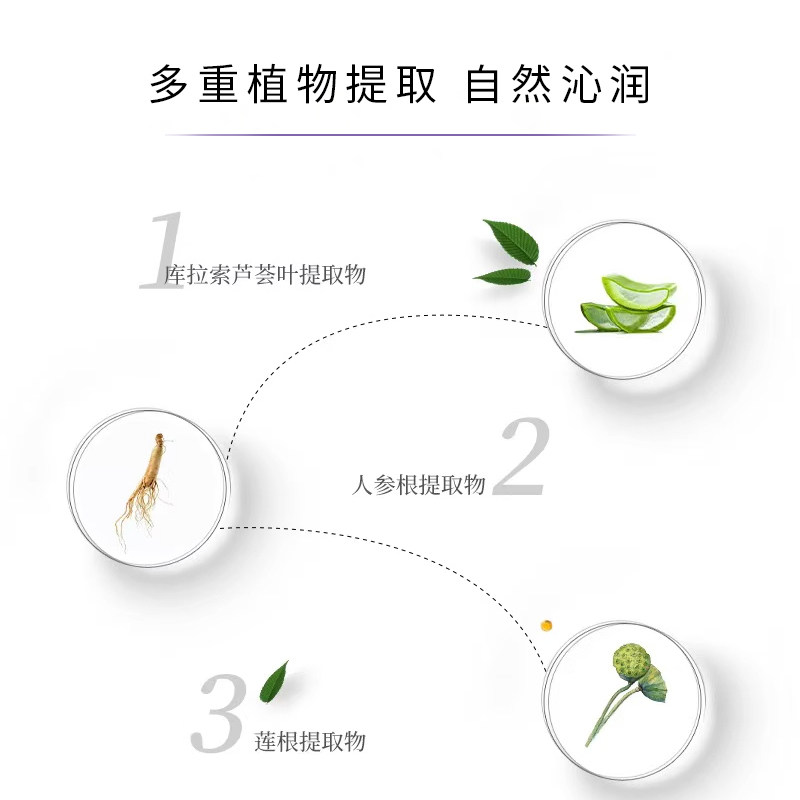 多重植物提取 自然沁润

1 库拉索芦荟叶提取物

人参根提取物 2

3 莲根提取物