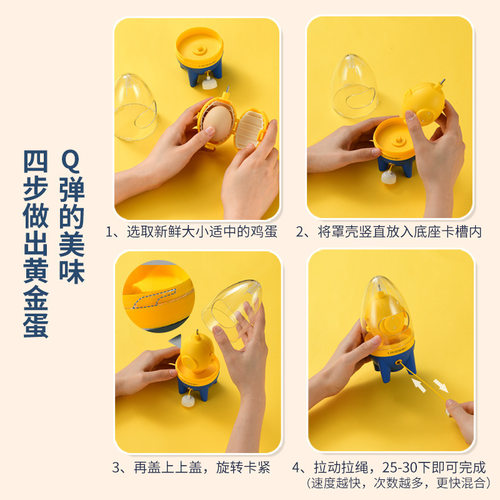 Q弹的美味
四步做出黄金蛋

1、选取新鲜大小适中的鸡蛋

2、将罩壳竖直放入底座卡槽内

3、再盖上上盖，旋转卡紧

4、拉动拉绳，25-30下即可完成
（速度越快，次数越多，更快混合）