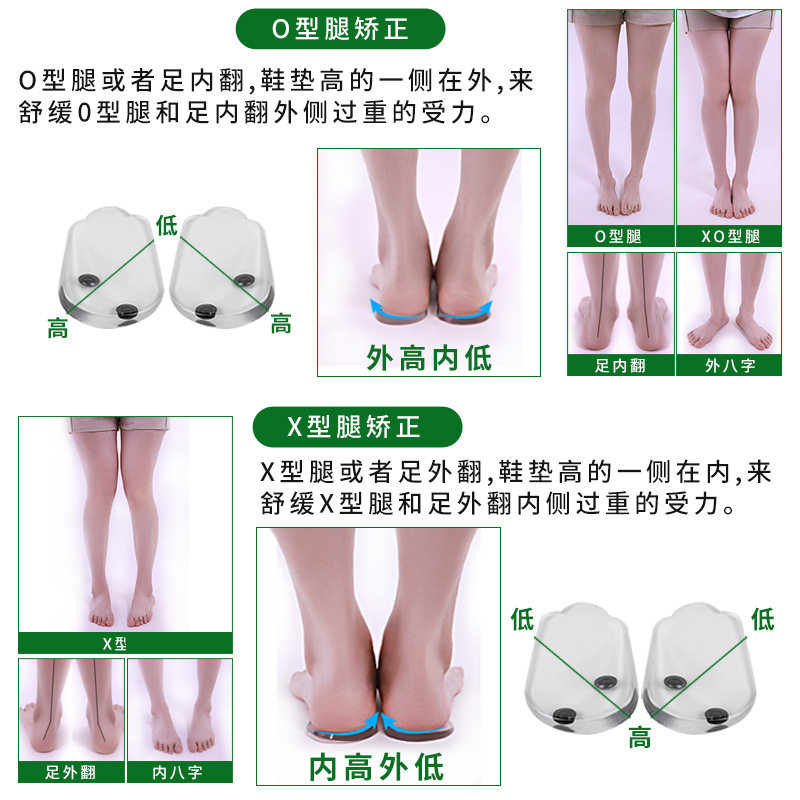 O型腿矫正

O型腿或者足内翻,鞋垫高的一侧在外,来舒缓O型腿和足内翻外侧过重的受力。

低
高
高

外高内低

O型腿
XO型腿
足内翻
外八字

X型腿矫正

X型腿或者足外翻,鞋垫高的一侧在内,来舒缓X型腿和足外翻内侧过重的受力。

X型
足外翻
内八字

内高外低

低
低
高