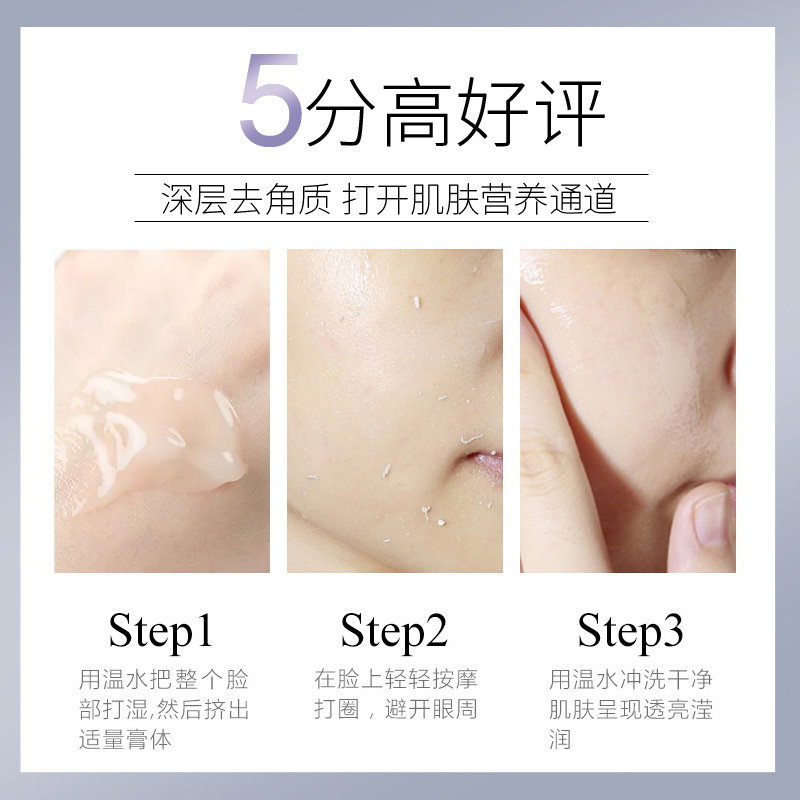 5分高好评

深层去角质 打开肌肤营养通道

Step1
用温水把整个脸部打湿,然后挤出适量膏体

Step2
在脸上轻轻按摩打圈，避开眼周

Step3
用温水冲洗干净肌肤呈现透亮滢润