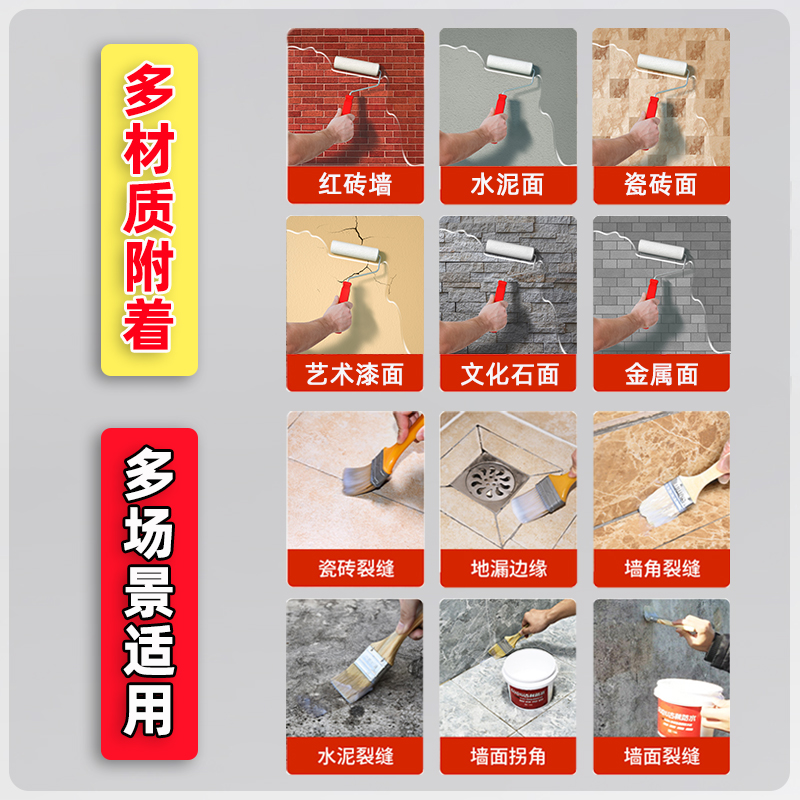 多材质附着

红砖墙
水泥面
瓷砖面
艺术漆面
文化石面
金属面

多场景适用

瓷砖裂缝
地漏边缘
墙角裂缝
水泥裂缝
墙面拐角
墙面裂缝