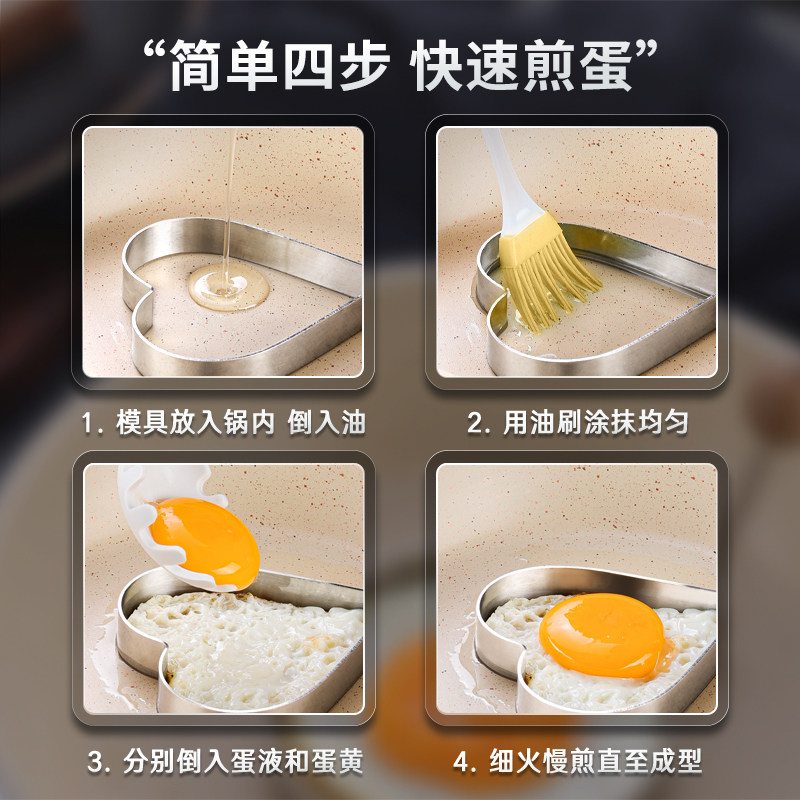 “简单四步 快速煎蛋”

1. 模具放入锅内 倒入油

2. 用油刷涂抹均匀

3. 分别倒入蛋液和蛋黄

4. 细火慢煎直至成型