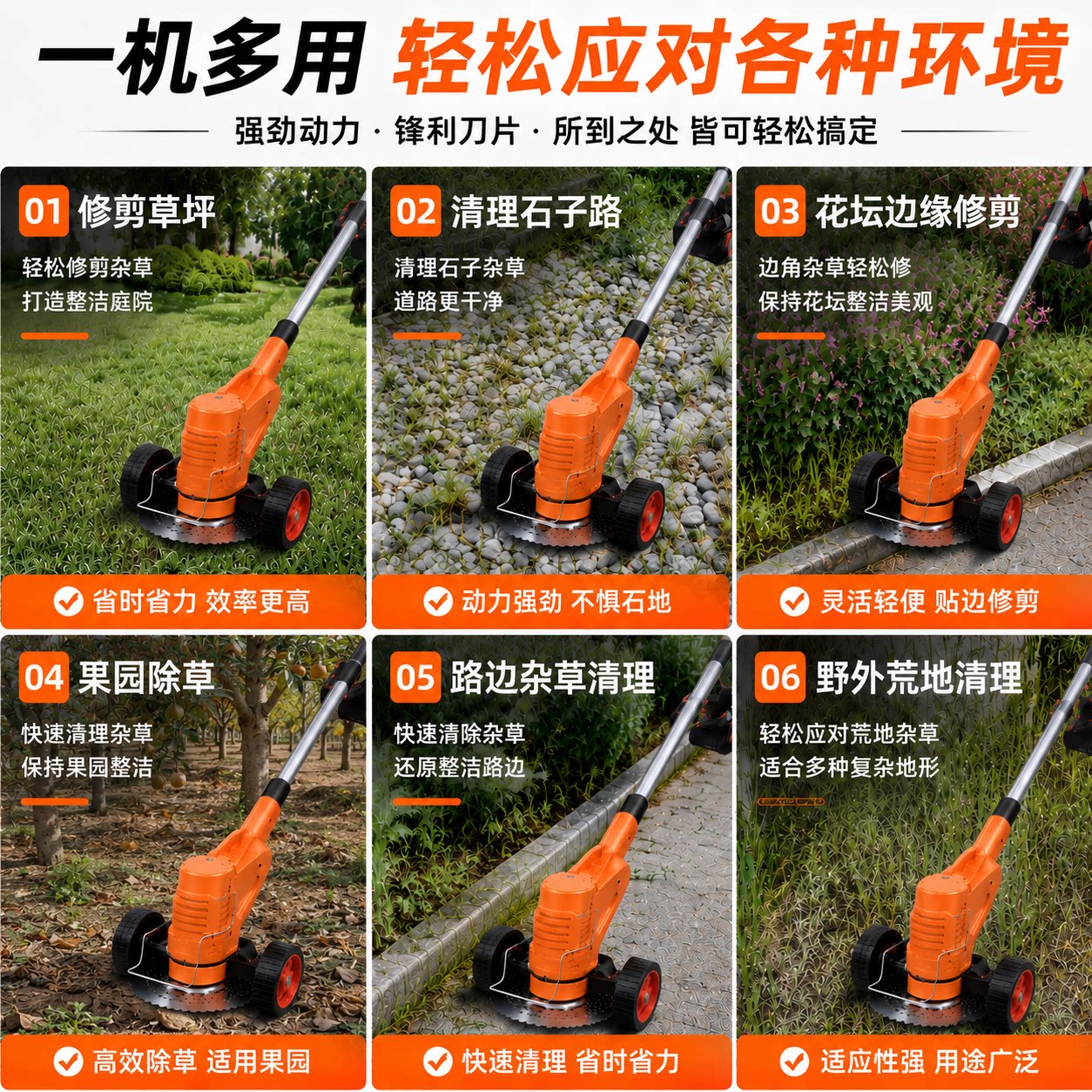 一机多用 轻松应对各种环境

强劲动力 · 锋利刀片 · 所到之处 皆可轻松搞定

01 修剪草坪

轻松修剪杂草
打造整洁庭院

省时省力 效率更高

02 清理石子路

清理石子杂草
道路更干净

动力强劲 不惧石地

03 花坛边缘修剪

边角杂草轻松修
保持花坛整洁美观

灵活轻便 贴边修剪

04 果园除草

快速清理杂草
保持果园整洁

高效除草 适用果园

05 路边杂草清理

快速清除杂草
还原整洁路边

快速清理 省时省力

06 野外荒地清理

轻松应对荒地杂草
适合多种复杂地形

适应性强 用途广泛