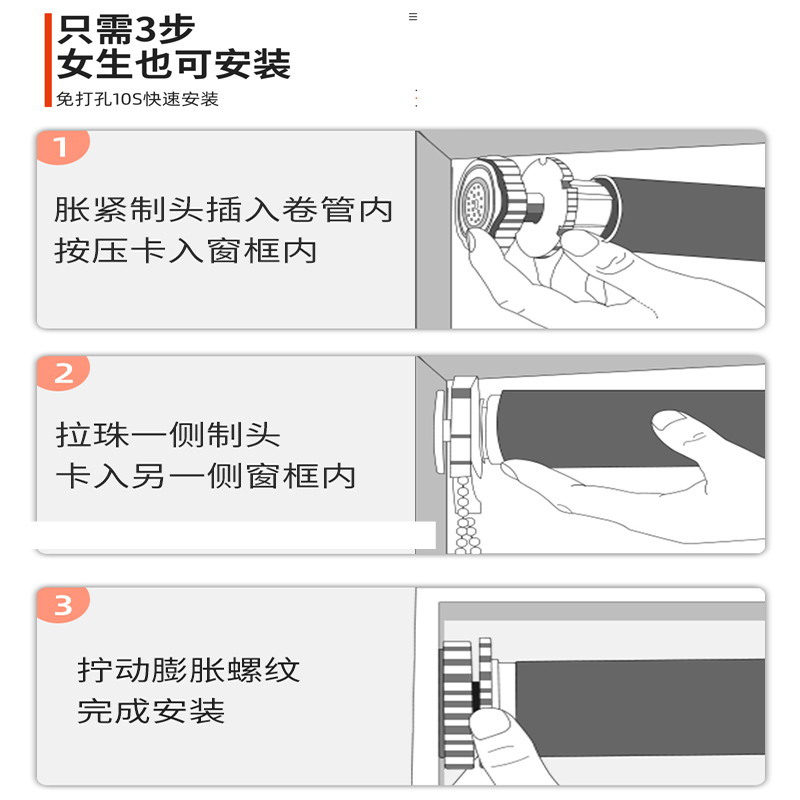 只需3步
女生也可安装
免打孔10S快速安装

1
胀紧制头插入卷管内
按压卡入窗框内

2
拉珠一侧制头
卡入另一侧窗框内

3
拧动膨胀螺纹
完成安装