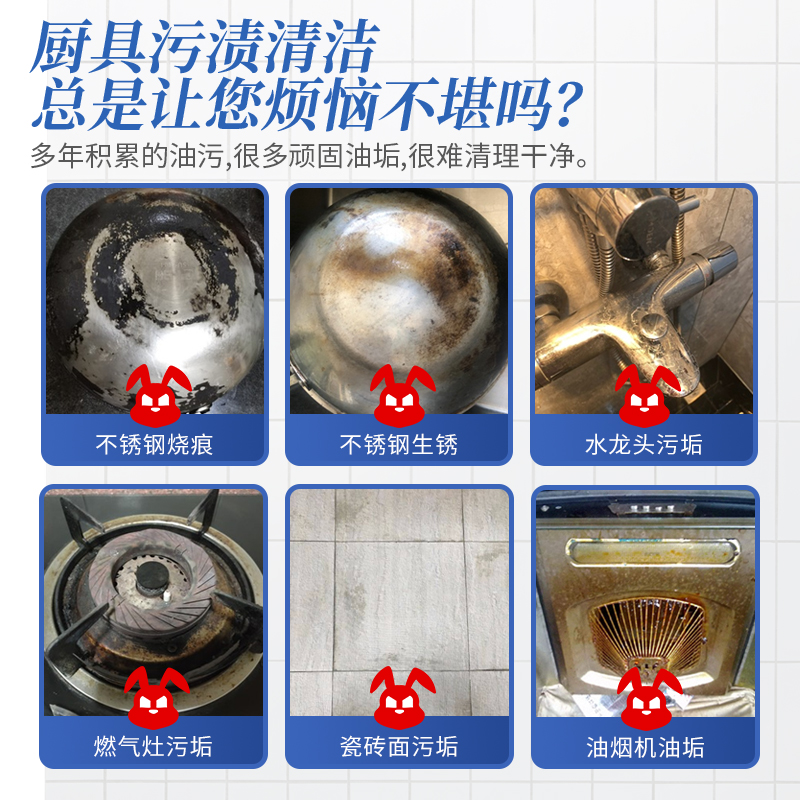 厨具污渍清洁
总是让您烦恼不堪吗?
多年积累的油污,很多顽固油垢,很难清理干净。

不锈钢烧痕

不锈钢生锈

水龙头污垢

燃气灶污垢

瓷砖面污垢

油烟机油垢