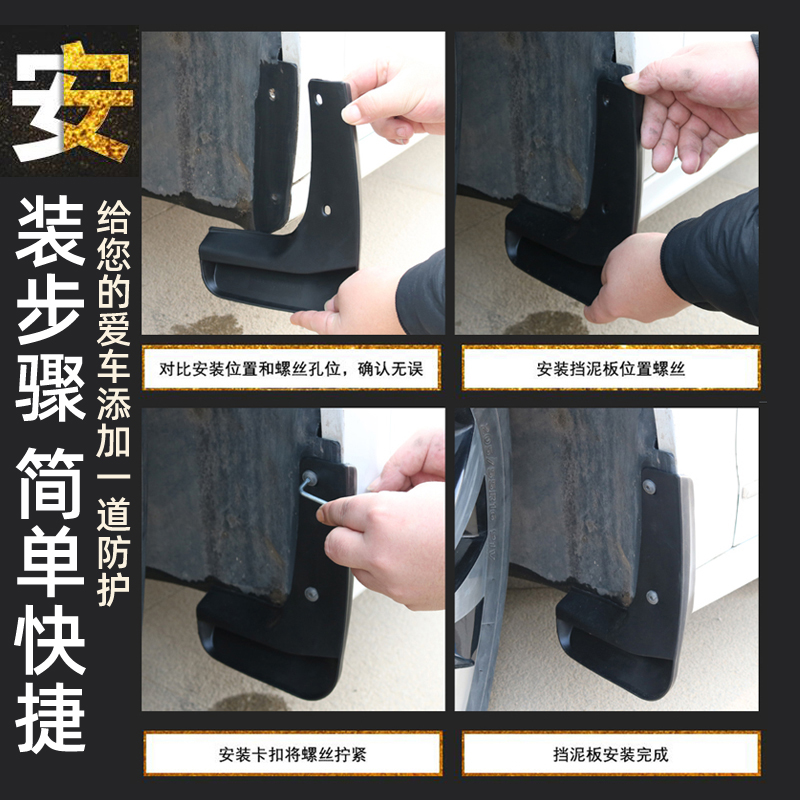 安装步骤 简单快捷

给您的爱车添加一道防护

对比安装位置和螺丝孔位，确认无误

安装挡泥板位置螺丝

安装卡扣将螺丝拧紧

挡泥板安装完成