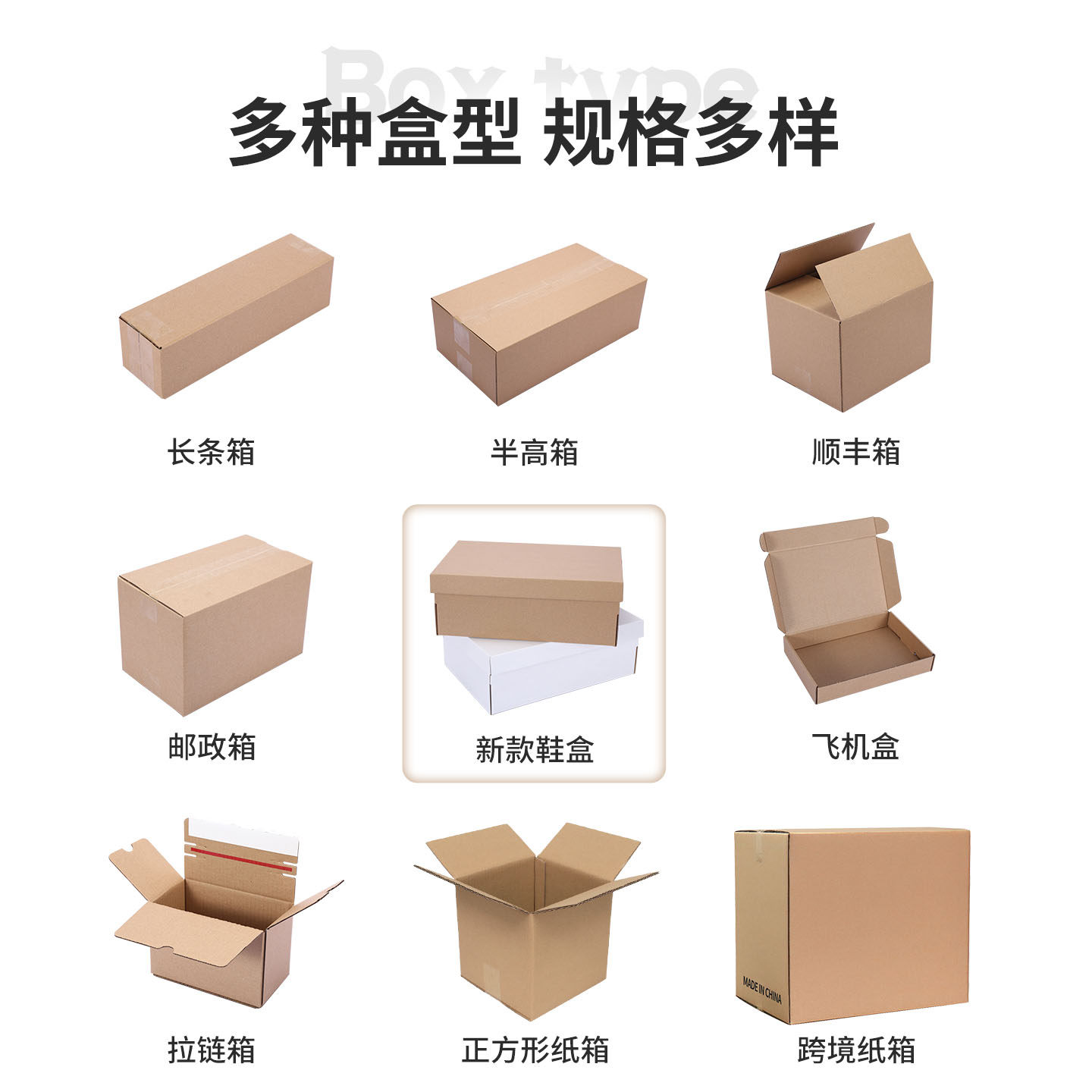 Box type
多种盒型 规格多样

长条箱
半高箱
顺丰箱
邮政箱
新款鞋盒
飞机盒
拉链箱
正方形纸箱
MADE IN CHINA
跨境纸箱