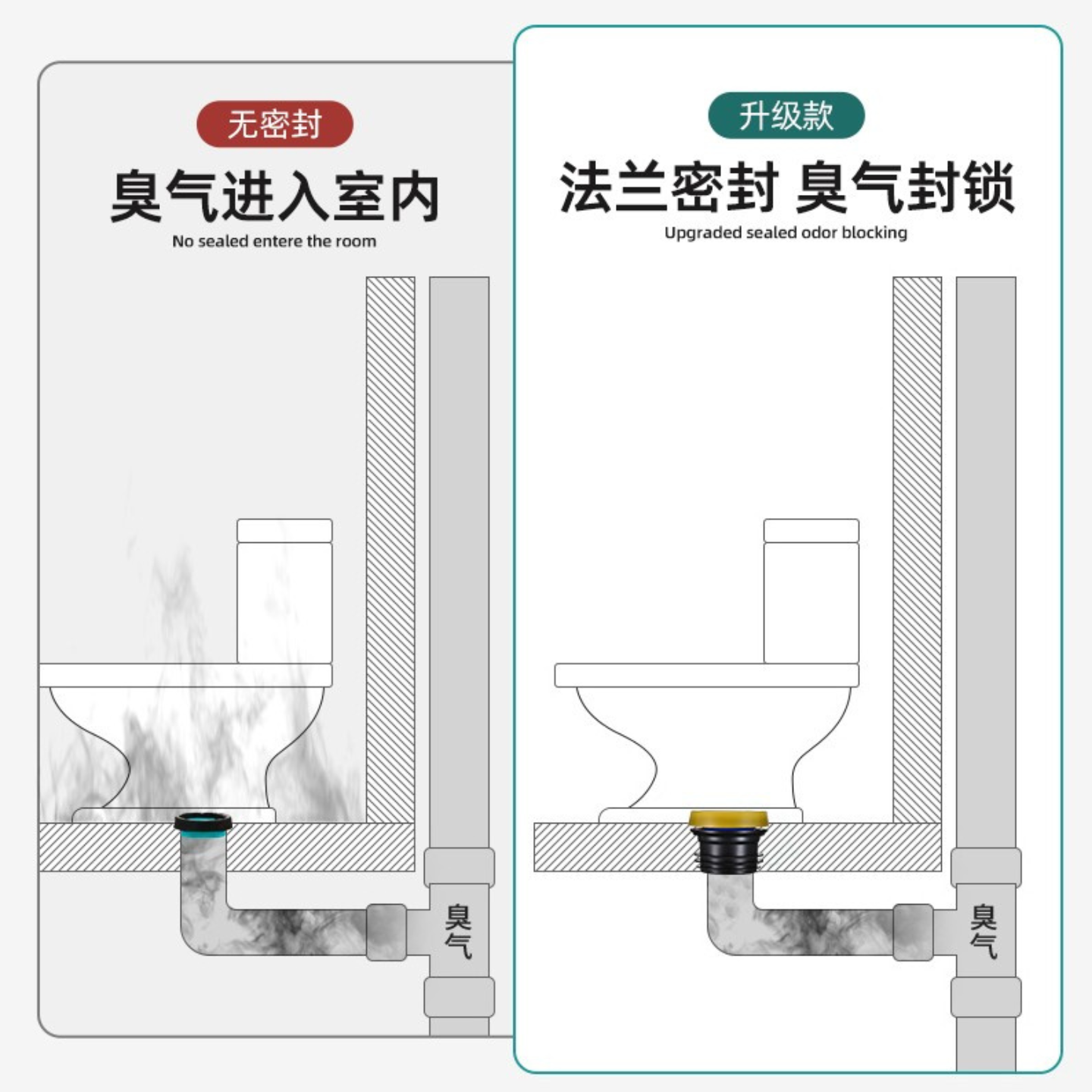 无密封

臭气进入室内

No sealed entere the room

臭气

升级款

法兰密封 臭气封锁

Upgraded sealed odor blocking

臭气