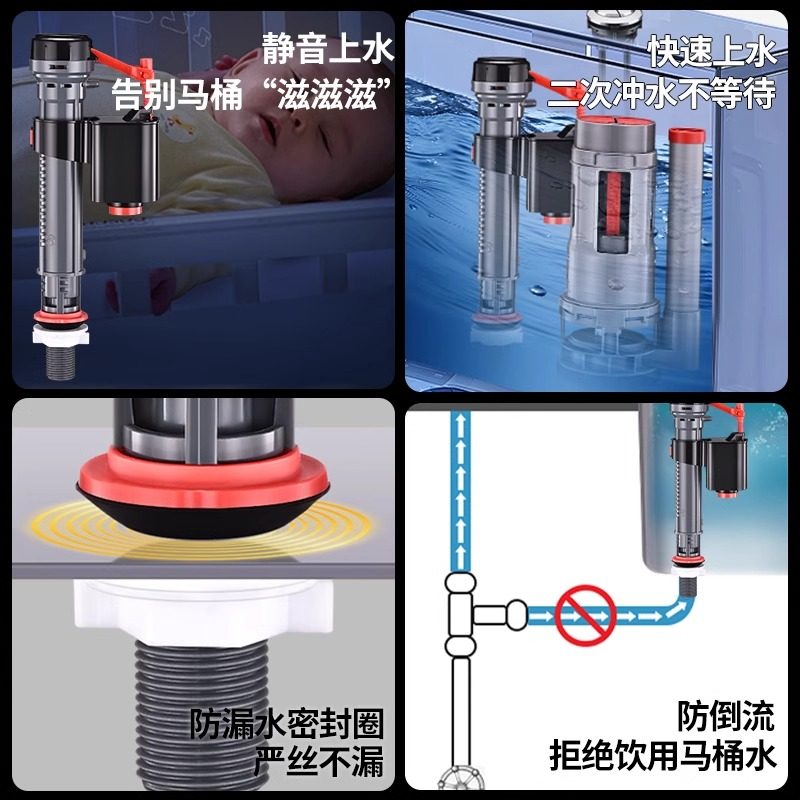 静音上水
告别马桶“滋滋滋”

快速上水
二次冲水不等待

防漏水密封圈
严丝不漏

防倒流
拒绝饮用马桶水