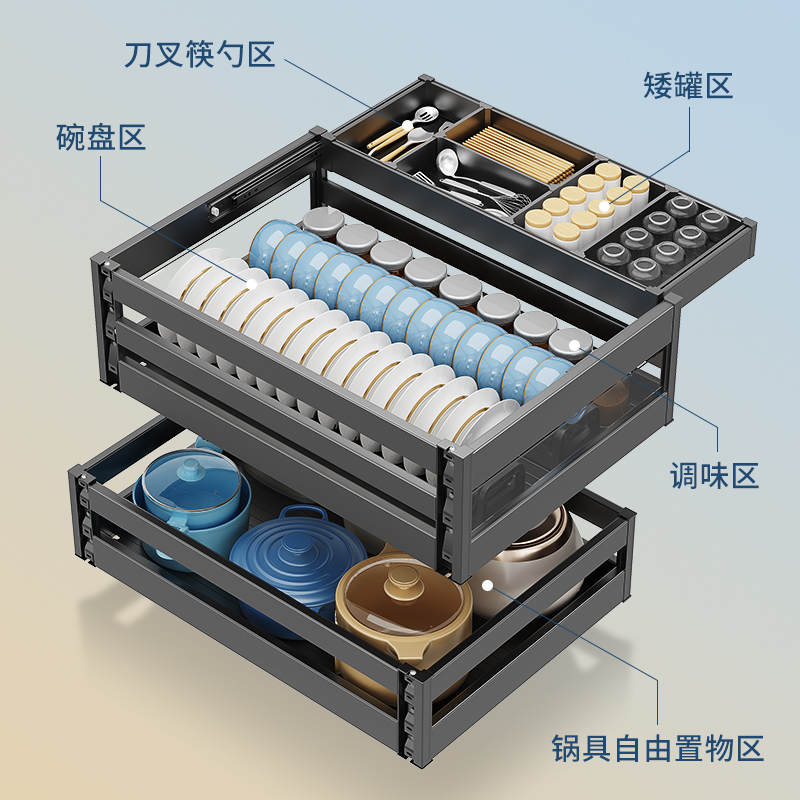 刀叉筷勺区

矮罐区

碗盘区

调味区

锅具自由置物区