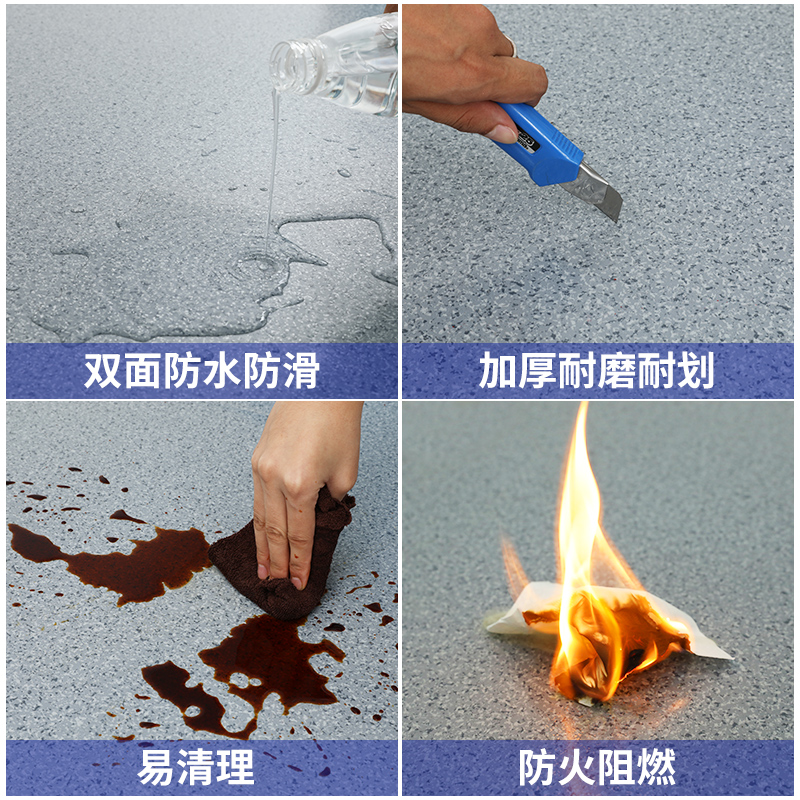 双面防水防滑

加厚耐磨耐划

易清理

防火阻燃