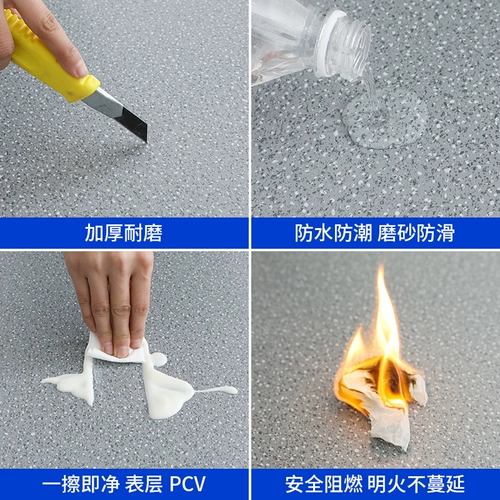 加厚耐磨

防水防潮 磨砂防滑

一擦即净 表层 PCV

安全阻燃 明火不蔓延