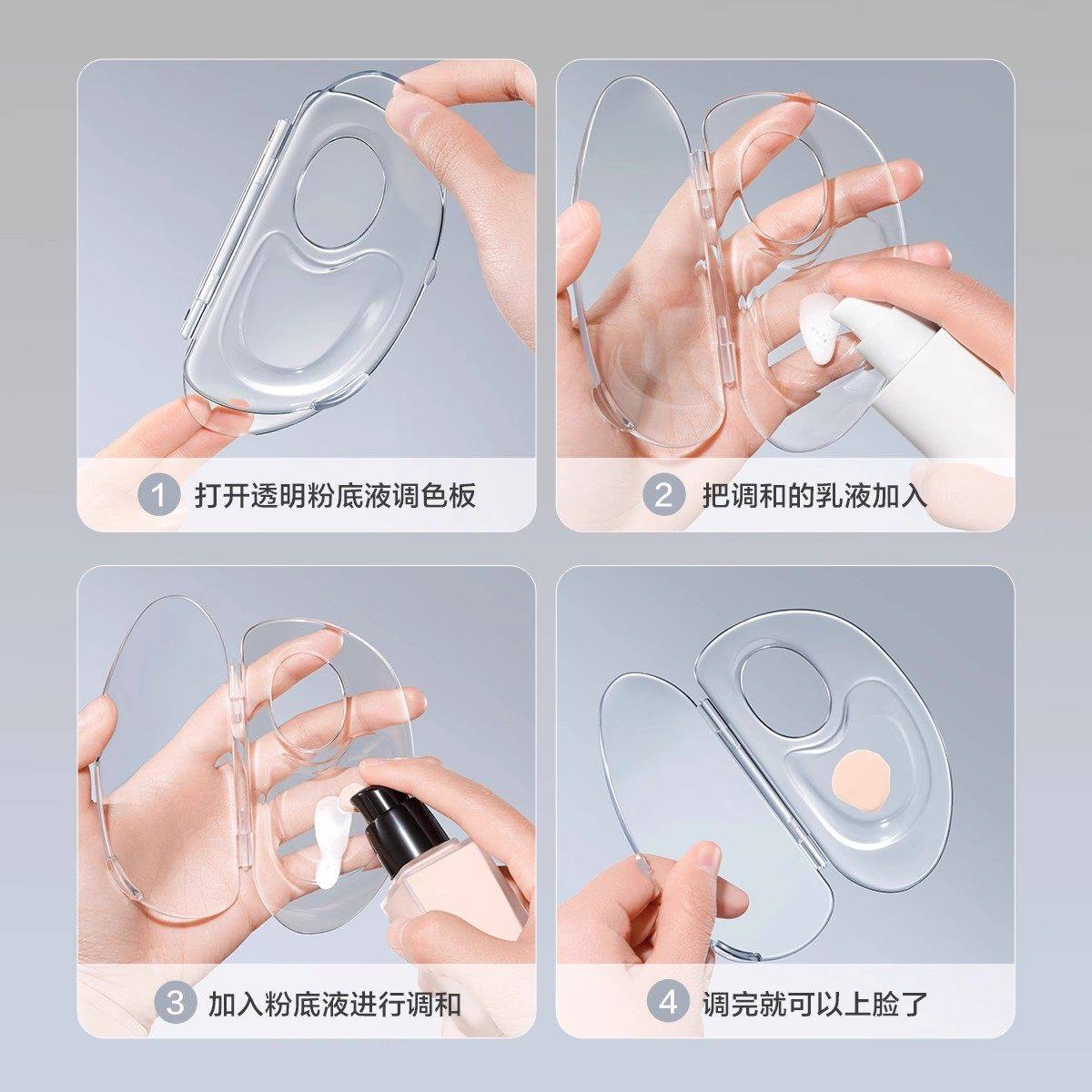 1 打开透明粉底液调色板

2 把调和的乳液加入

3 加入粉底液进行调和

4 调完就可以上脸了