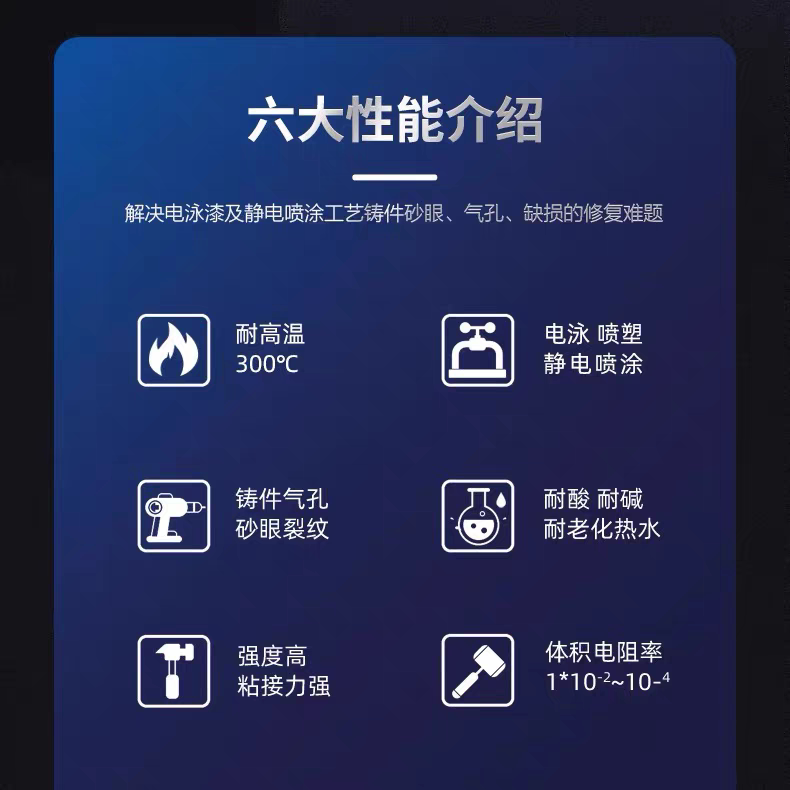 六大性能介绍

解决电泳漆及静电喷涂工艺铸件砂眼、气孔、缺损的修复难题

耐高温
300℃

电泳 喷塑
静电喷涂

铸件气孔
砂眼裂纹

耐酸 耐碱
耐老化热水

强度高
粘接力强

体积电阻率
$1*10^{-2}$~$10^{-4}$