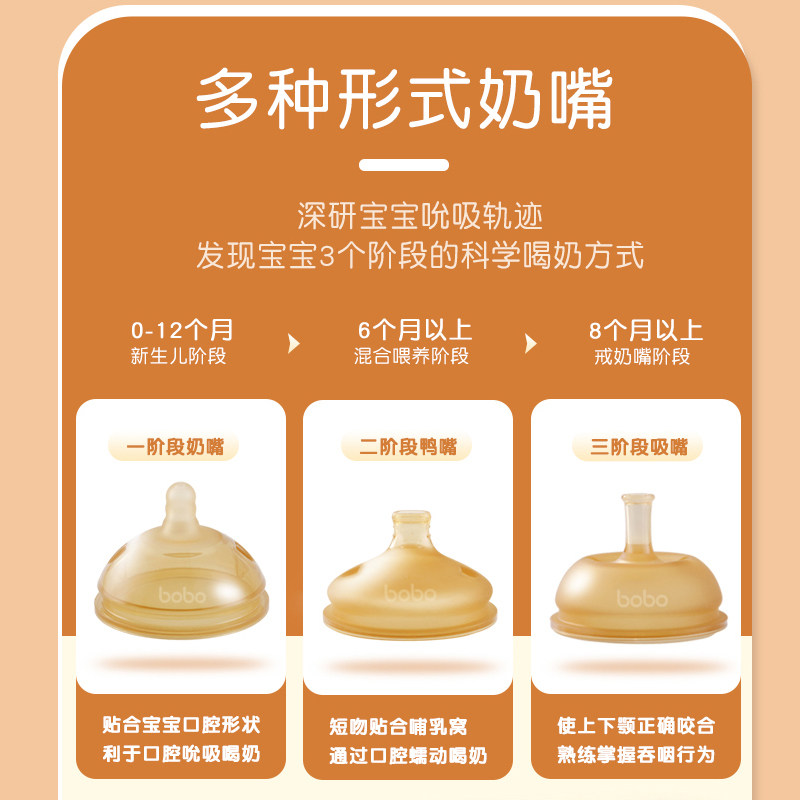 多种形式奶嘴

深研宝宝吮吸轨迹
发现宝宝3个阶段的科学喝奶方式

0-12个月
新生儿阶段

6个月以上
混合喂养阶段

8个月以上
戒奶嘴阶段

一阶段奶嘴

bobo

贴合宝宝口腔形状
利于口腔吮吸喝奶

二阶段鸭嘴

bobo

短吻贴合哺乳窝
通过口腔蠕动喝奶

三阶段吸嘴

bobo

使上下颚正确咬合
熟练掌握吞咽行为