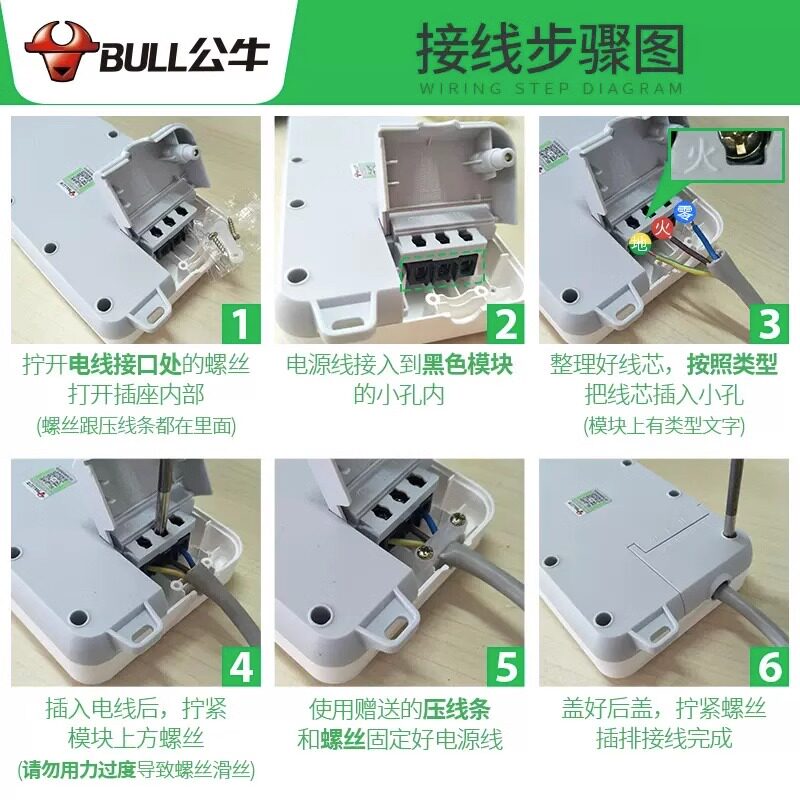 BULL公牛

接线步骤图
WIRING STEP DIAGRAM

1
拧开电线接口处的螺丝
打开插座内部
(螺丝跟压线条都在里面)

2
电源线接入到黑色模块
的小孔内

火
零
火
地
3
整理好线芯，按照类型
把线芯插入小孔
(模块上有类型文字)

4
插入电线后，拧紧
模块上方螺丝
(请勿用力过度导致螺丝滑丝)

5
使用赠送的压线条
和螺丝固定好电源线

6
盖好后盖，拧紧螺丝
插排接线完成