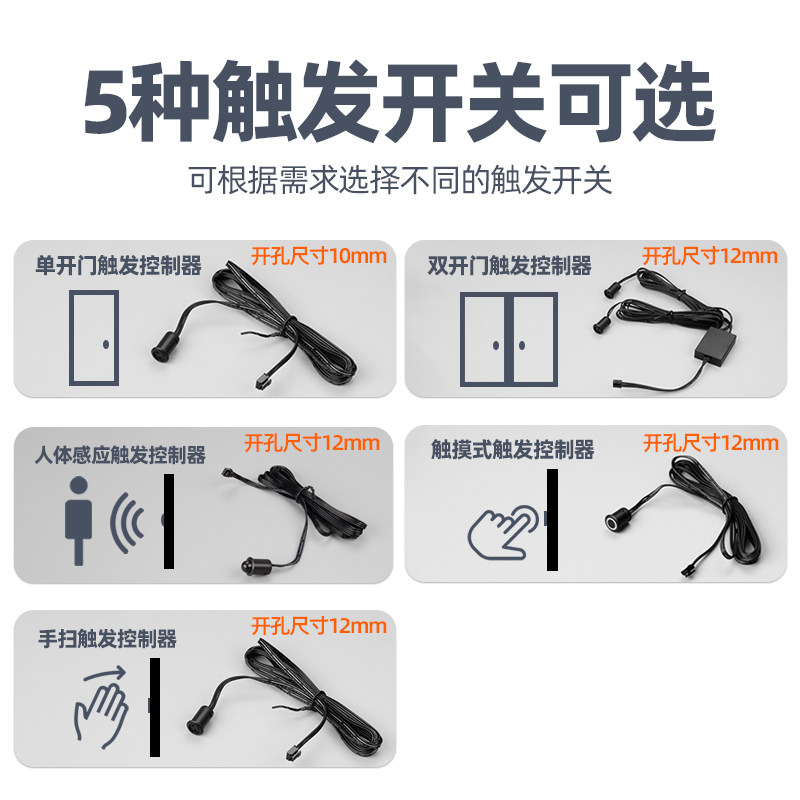 5种触发开关可选

可根据需求选择不同的触发开关

单开门触发控制器

开孔尺寸10mm

双开门触发控制器

开孔尺寸12mm

人体感应触发控制器

开孔尺寸12mm

触摸式触发控制器

开孔尺寸12mm

手扫触发控制器

开孔尺寸12mm