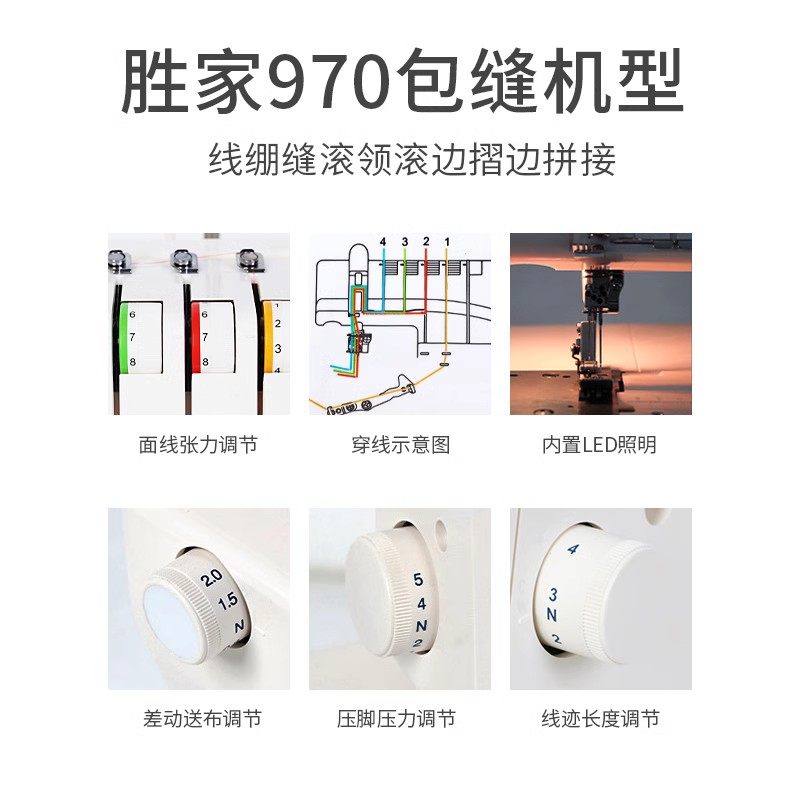 胜家970包缝机型

线绷缝滚领滚边摺边拼接

6
7
8

6
7
8

1
2
3
4

4 3 2 1

面线张力调节

穿线示意图

内置LED照明

2.0
1.5
N

5
4
N
2

4
3
N
2

差动送布调节

压脚压力调节

线迹长度调节